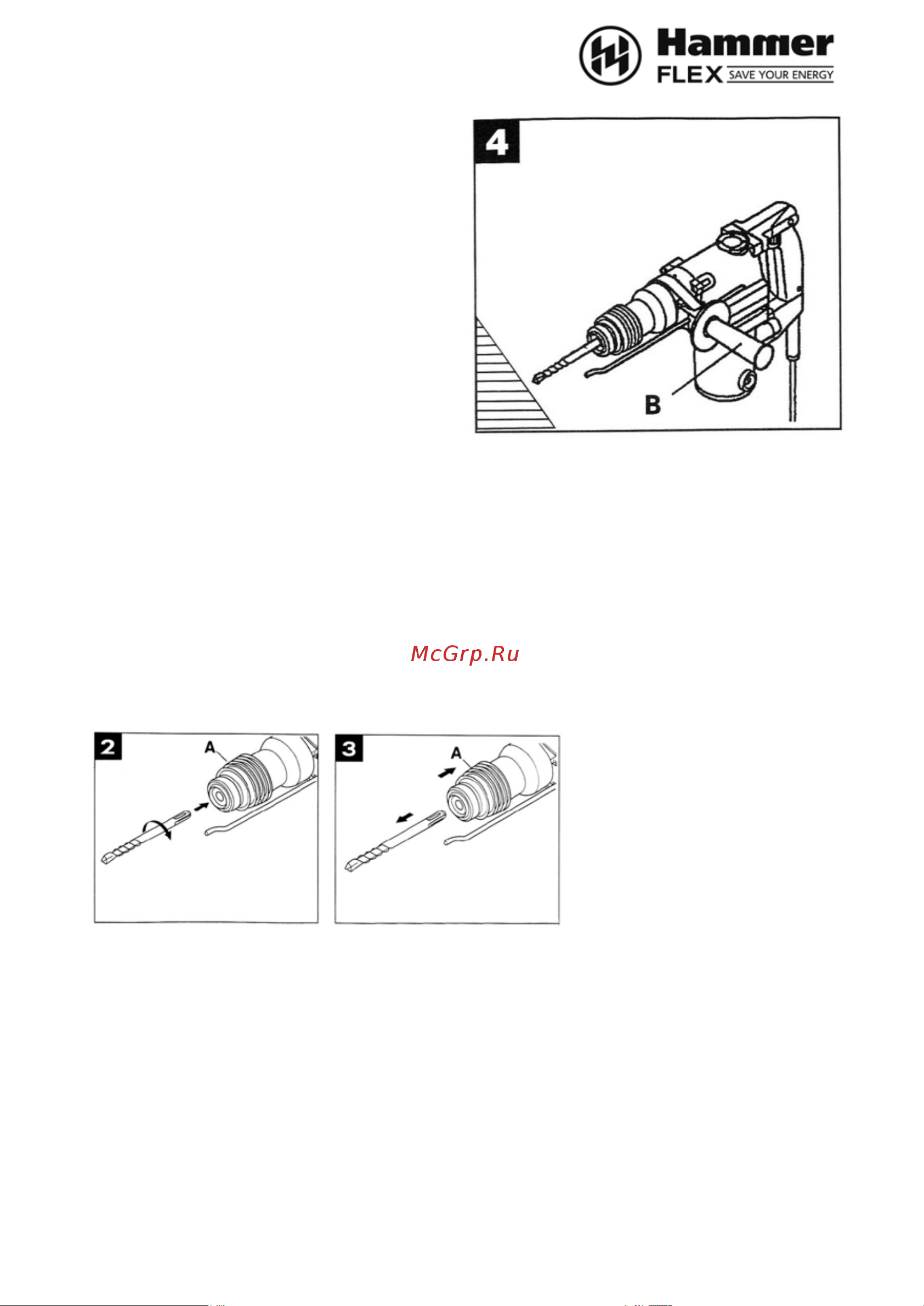 Hammer
FLEX SAVE YOUR ENERGY

4

B

McGrp.Ru

2

A

3

A