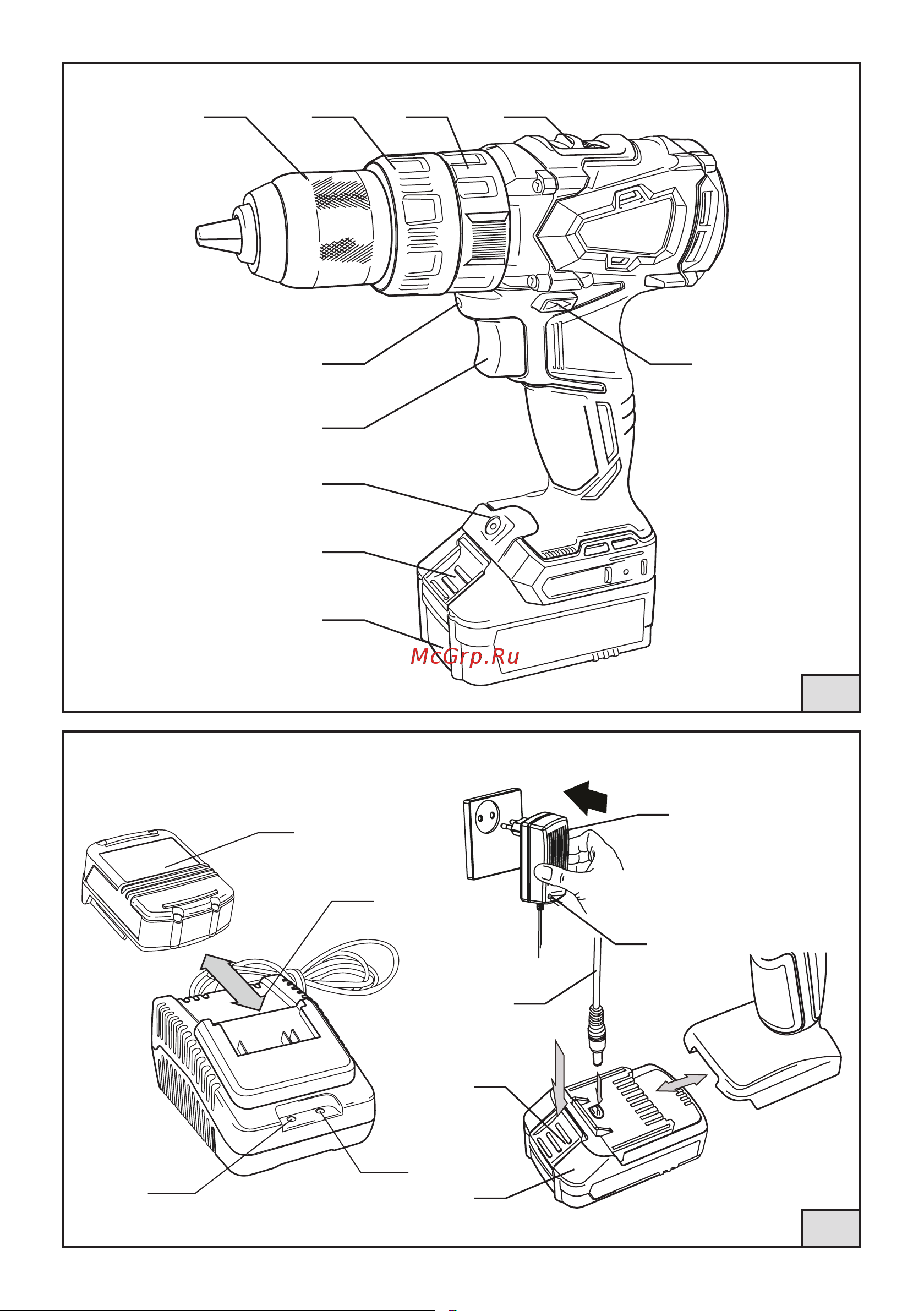 McGrp.Ru