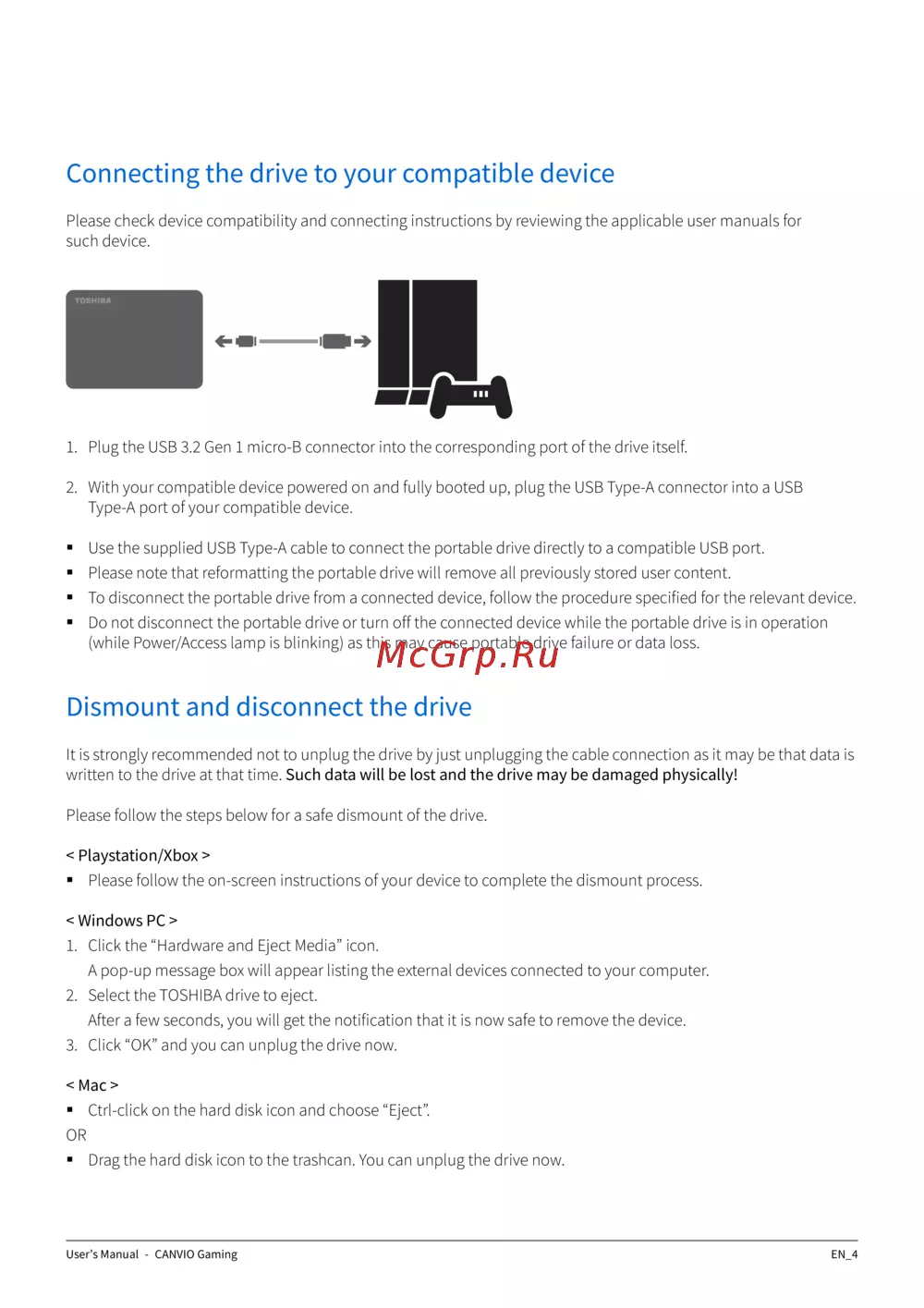 Connecting the drive to your compatible device

Please check device compatibility and connecting instructions by reviewing the applicable user manuals for such device.

TOSHIBA

1. Plug the USB 3.2 Gen 1 micro-B connector into the corresponding port of the drive itself.

2. With your compatible device powered on and fully booted up, plug the USB Type-A connector into a USB Type-A port of your compatible device.

▪ Use the supplied USB Type-A cable to connect the portable drive directly to a compatible USB port.
▪ Please note that reformatting the portable drive will remove all previously stored user content.
▪ To disconnect the portable drive from a connected device, follow the procedure specified for the relevant device.
▪ Do not disconnect the portable drive or turn off the connected device while the portable drive is in operation (while Power/Access lamp is blinking) as this may cause portable drive failure or data loss.

McGrp.Ru

Dismount and disconnect the drive

It is strongly recommended not to unplug the drive by just unplugging the cable connection as it may be that data is written to the drive at that time. Such data will be lost and the drive may be damaged physically!

Please follow the steps below for a safe dismount of the drive.

< Playstation/Xbox >
▪ Please follow the on-screen instructions of your device to complete the dismount process.

< Windows PC >
1. Click the “Hardware and Eject Media” icon.
A pop-up message box will appear listing the external devices connected to your computer.
2. Select the TOSHIBA drive to eject.
After a few seconds, you will get the notification that it is now safe to remove the device.
3. Click “OK” and you can unplug the drive now.

< Mac >
▪ Ctrl-click on the hard disk icon and choose “Eject”.
OR
▪ Drag the hard disk icon to the trashcan. You can unplug the drive now.

User’s Manual - CANVIO Gaming

EN_4