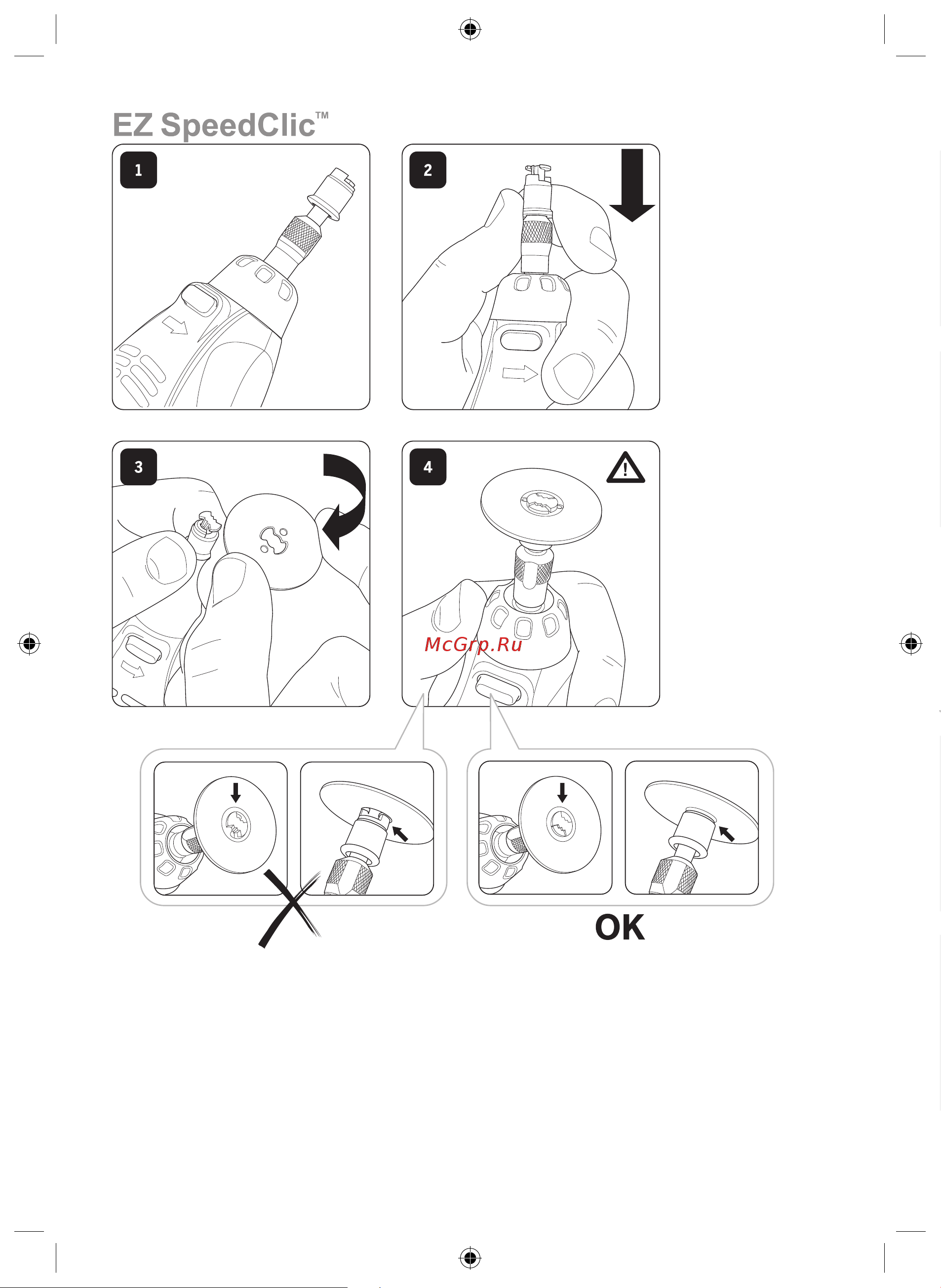 EZ SpeedClic™

1

2

3

4

McGrp.Ru

OK