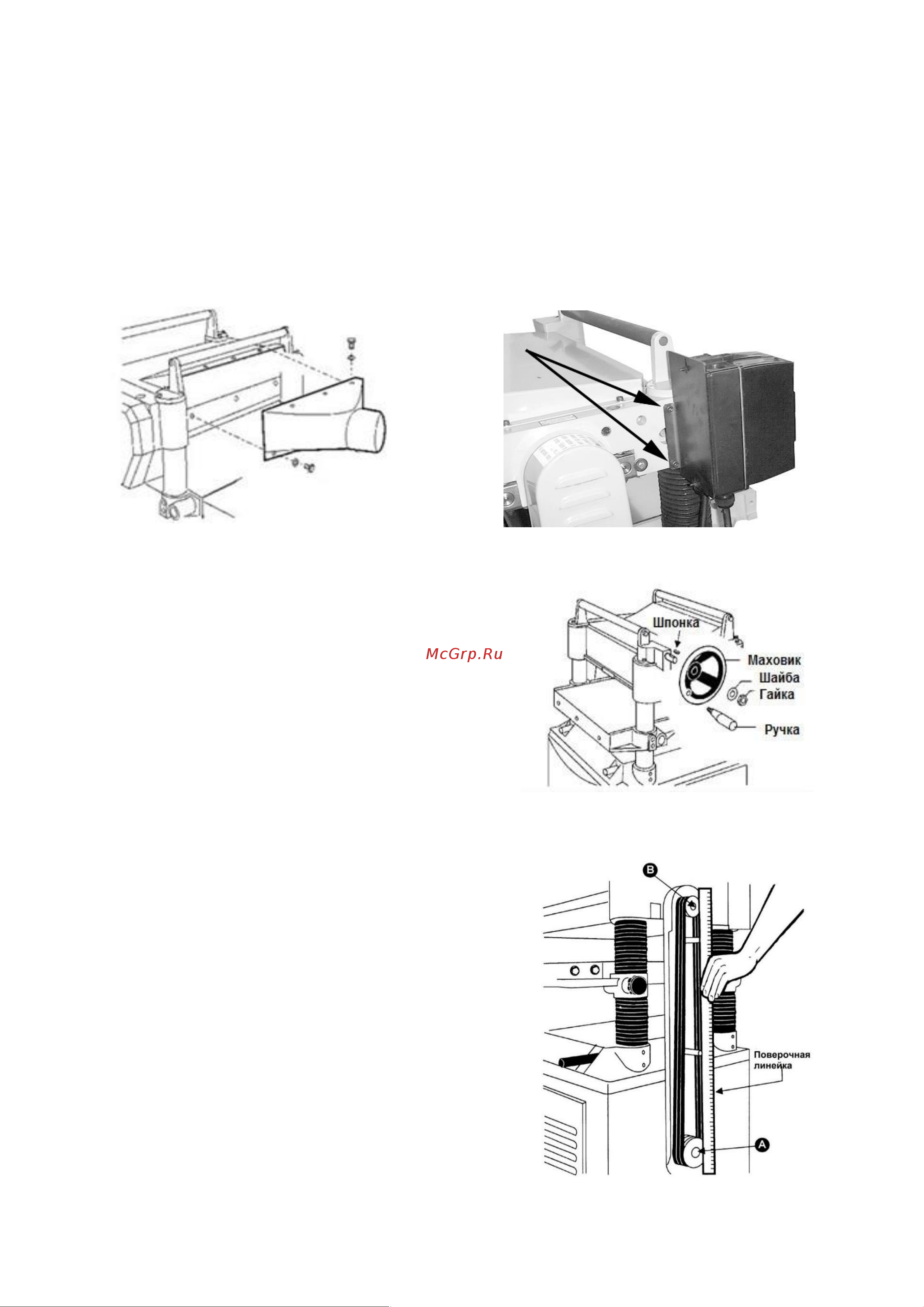 McGrp.Ru

Шпонка
Маховик
Шайба
Гайка
Ручка

B
Поверочная линейка
A