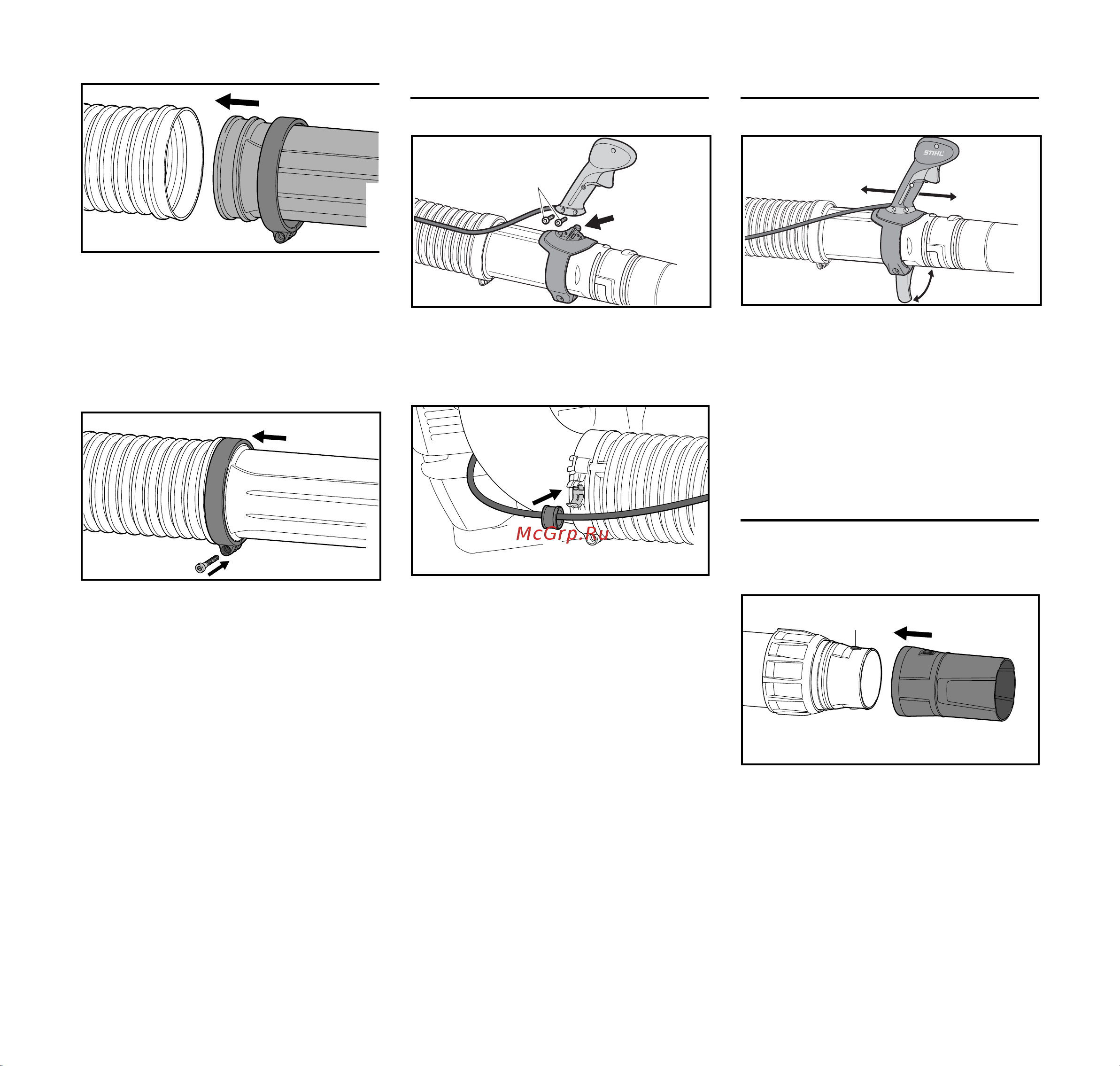 STIHL

McGrp.Ru