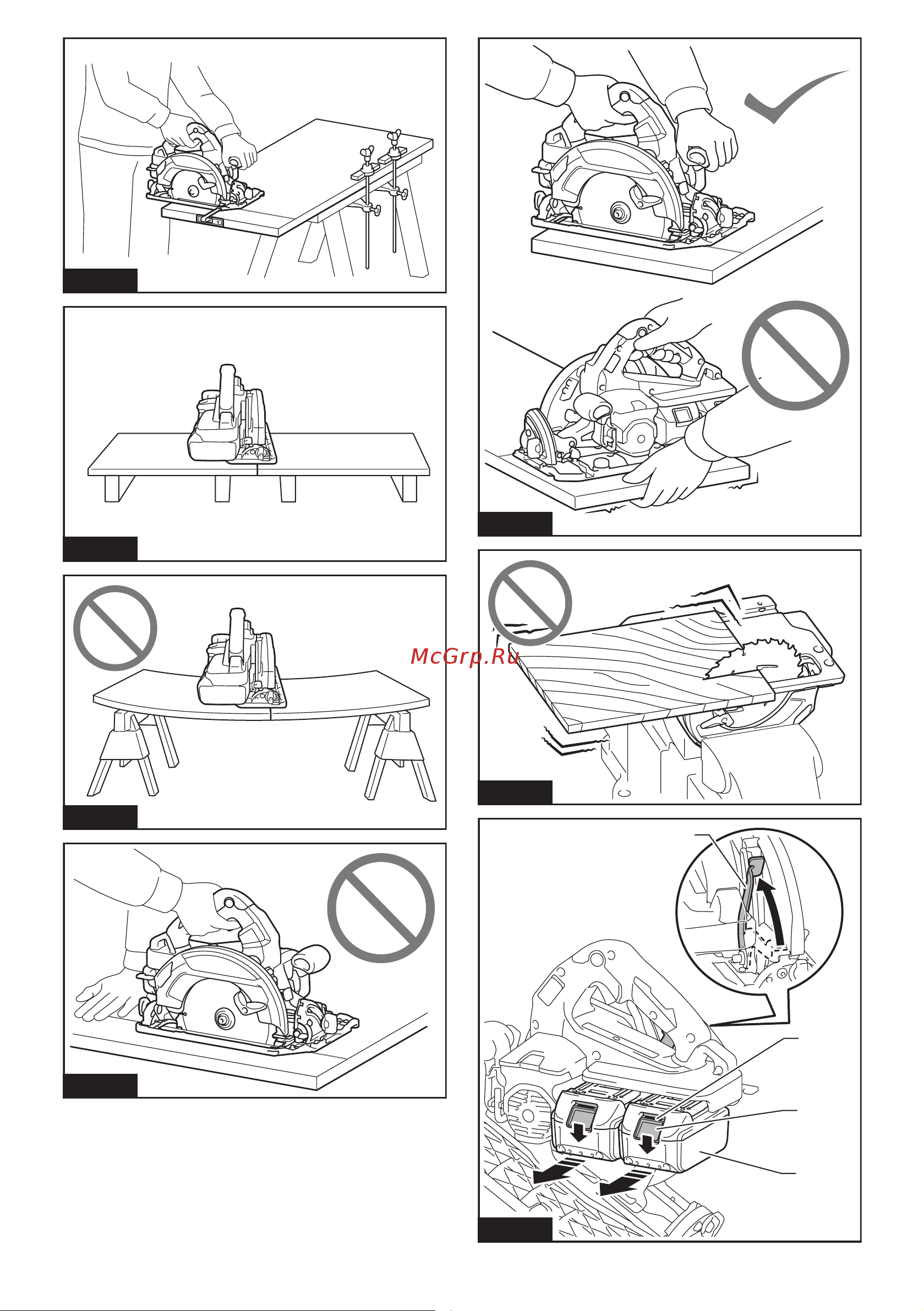 McGrp.Ru