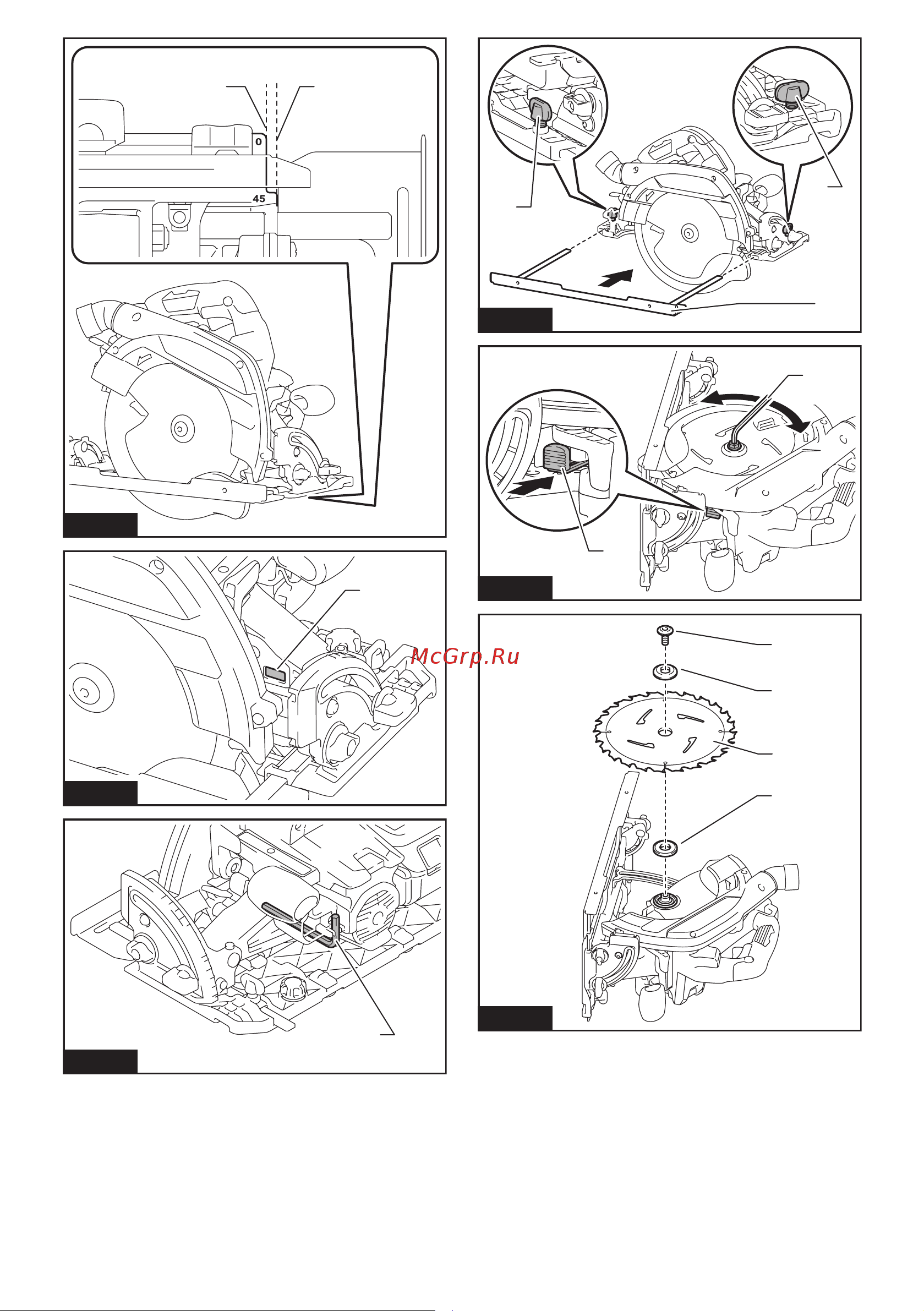 0

45

McGrp.Ru