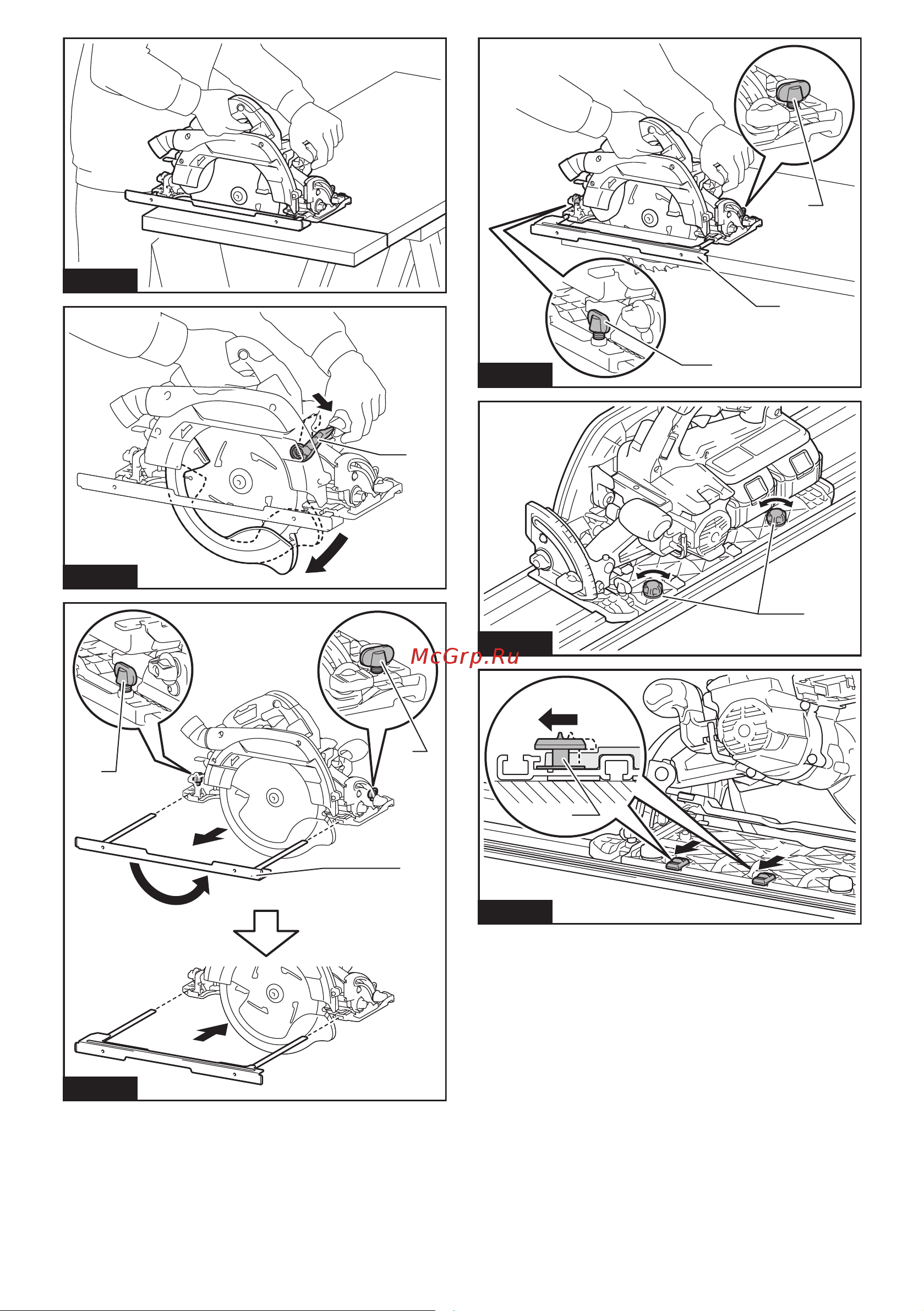 McGrp.Ru