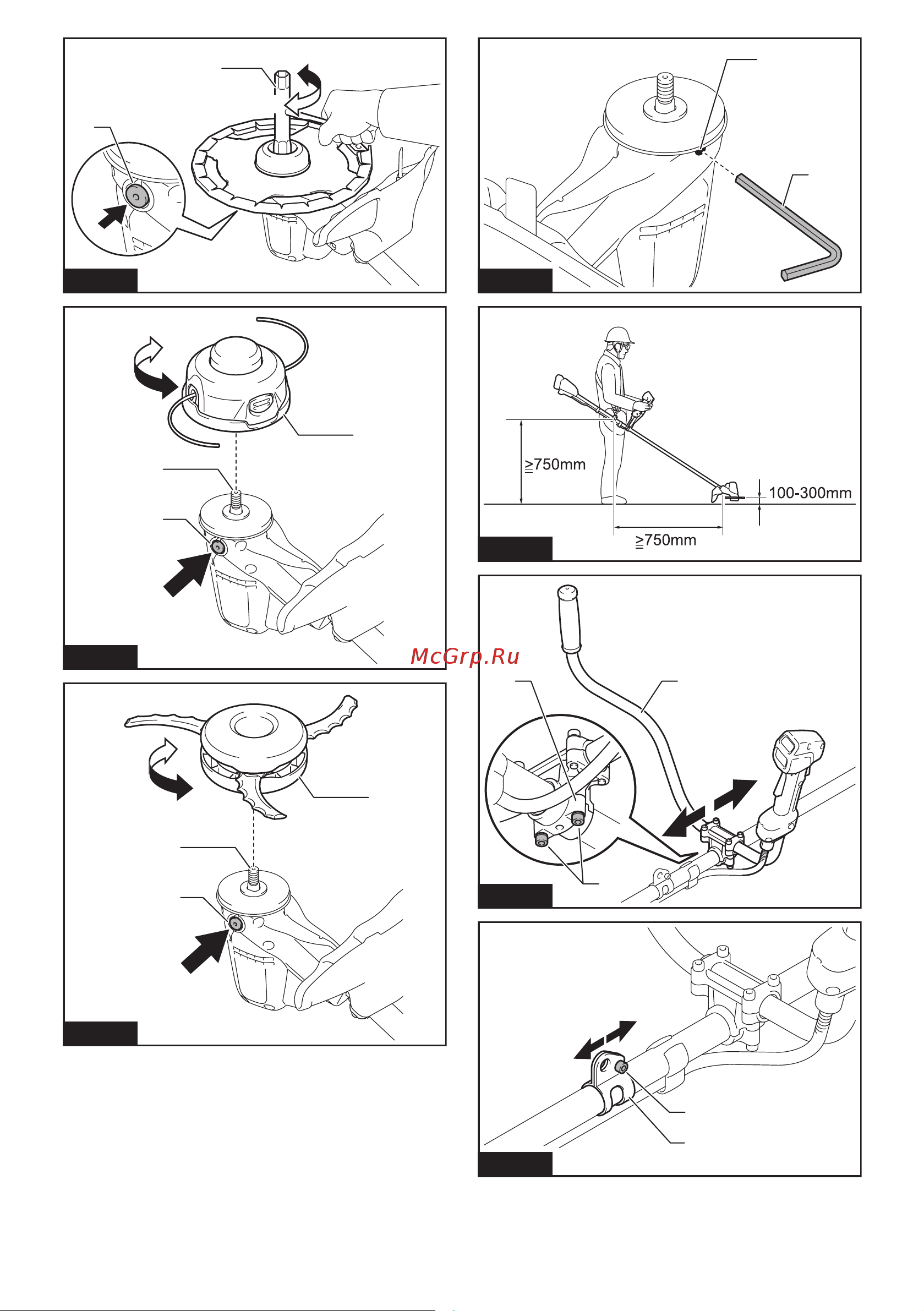 ≥750mm

100-300mm

≥750mm

McGrp.Ru