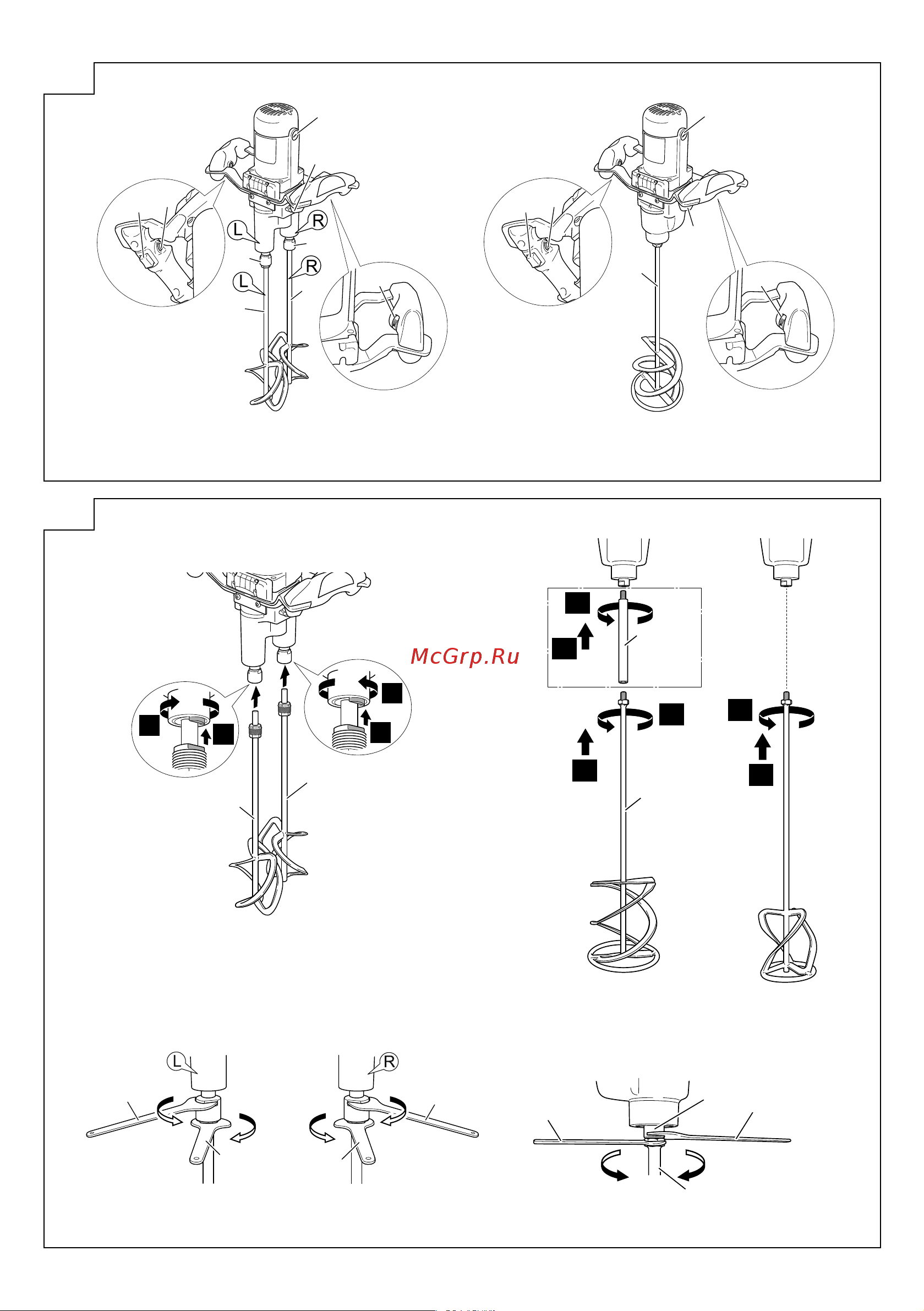 L

R

L

R

McGrp.Ru

L

R