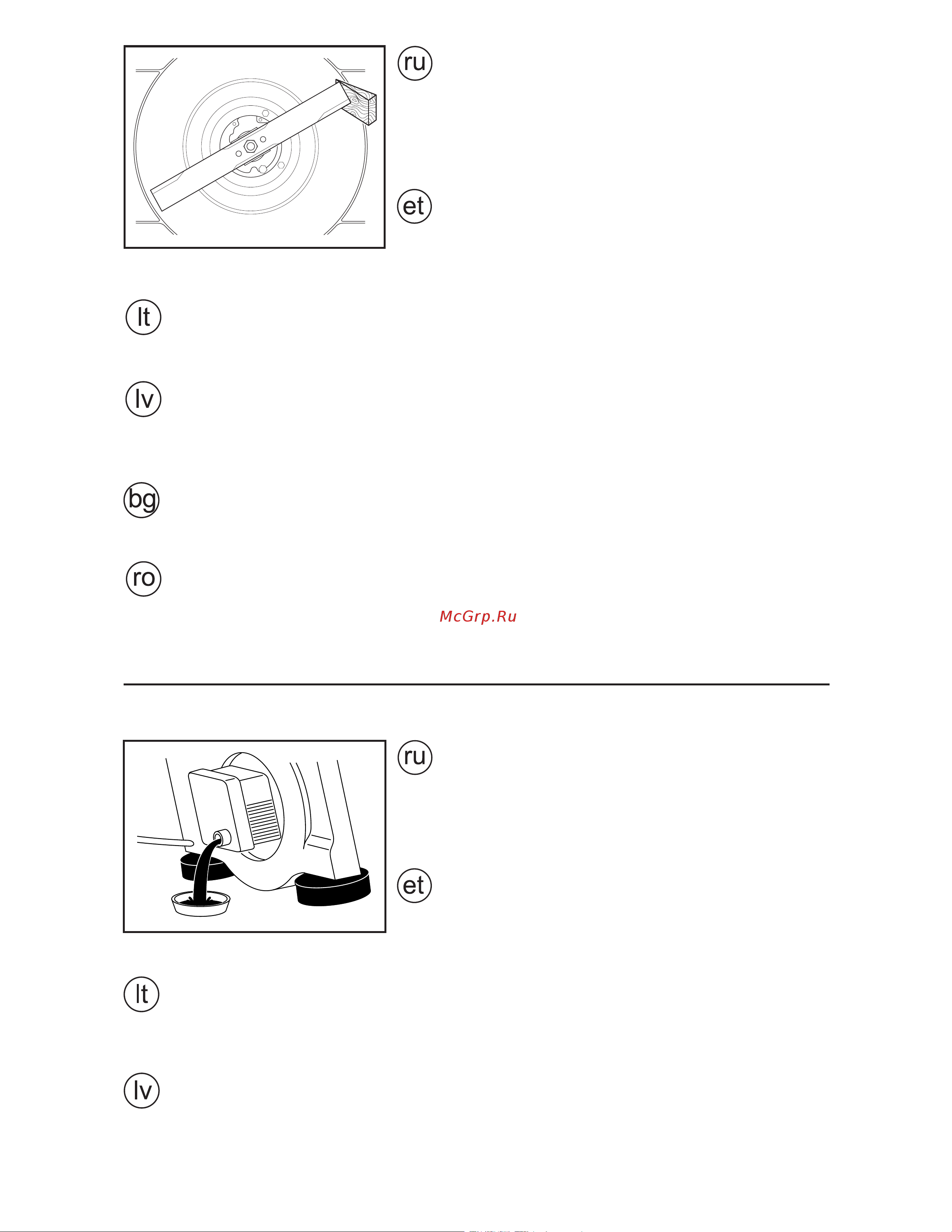 ru

et

lt

lv

bg

ro

McGrp.Ru

ru

et

lt

lv