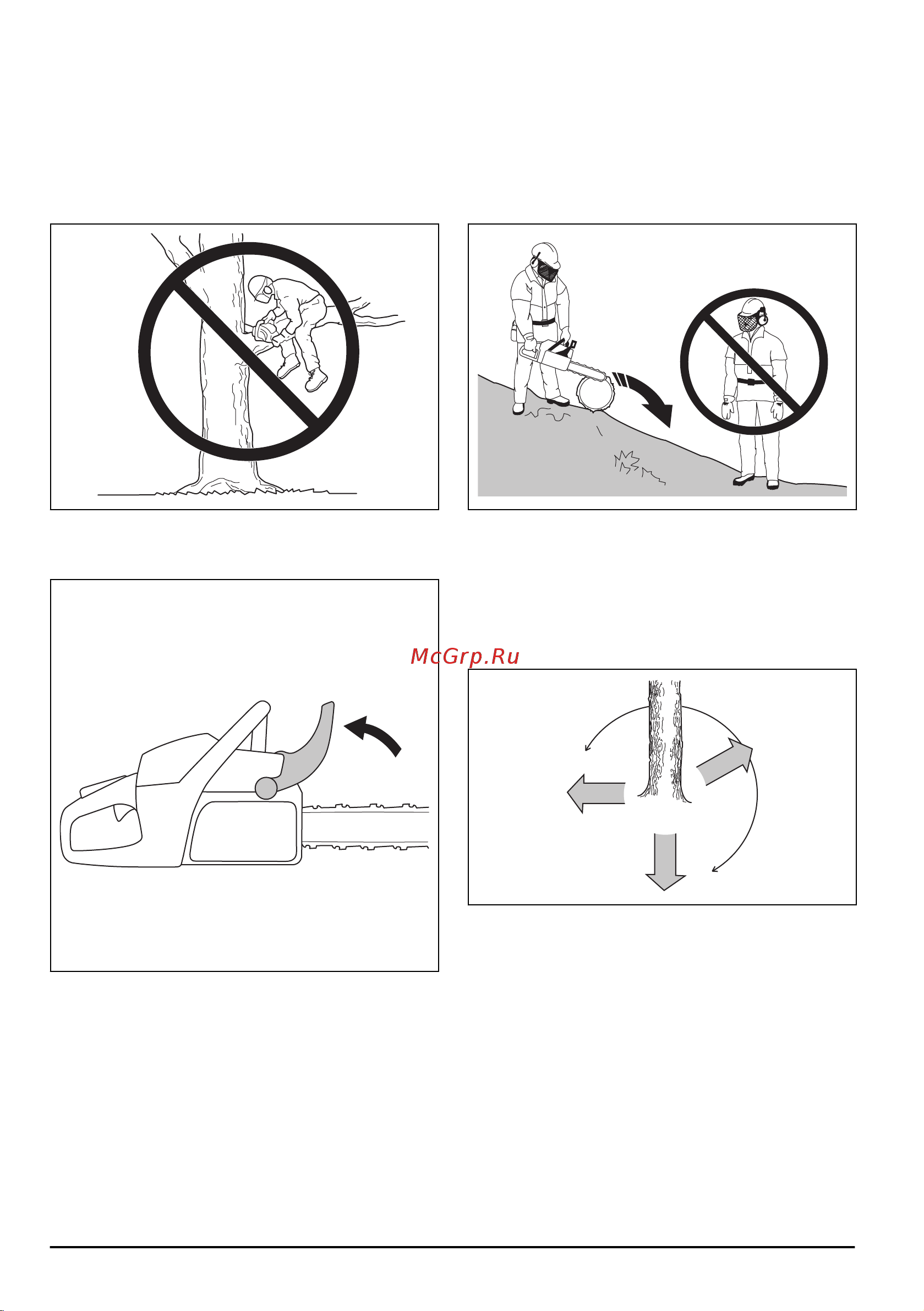 McGrp.Ru