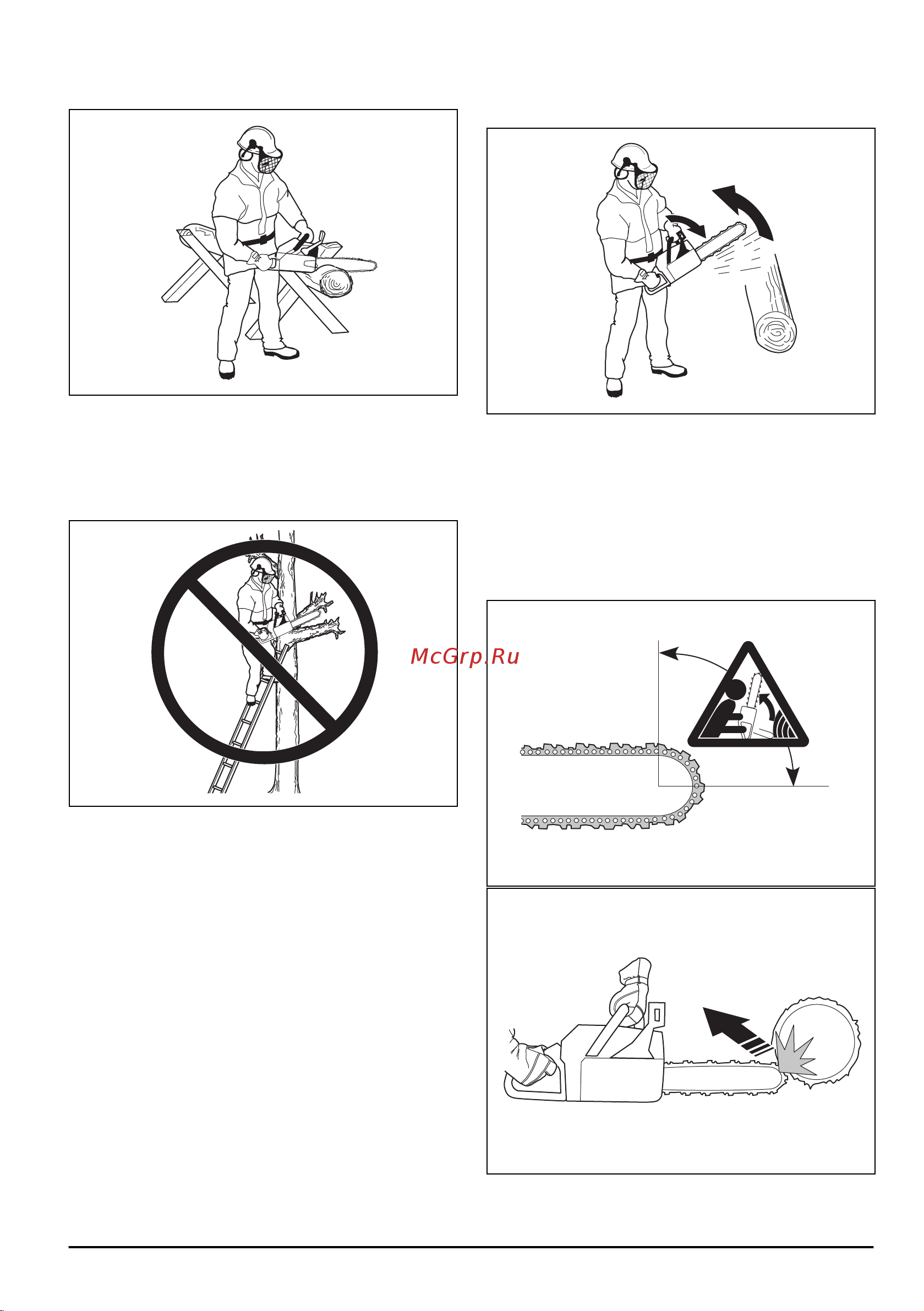 McGrp.Ru