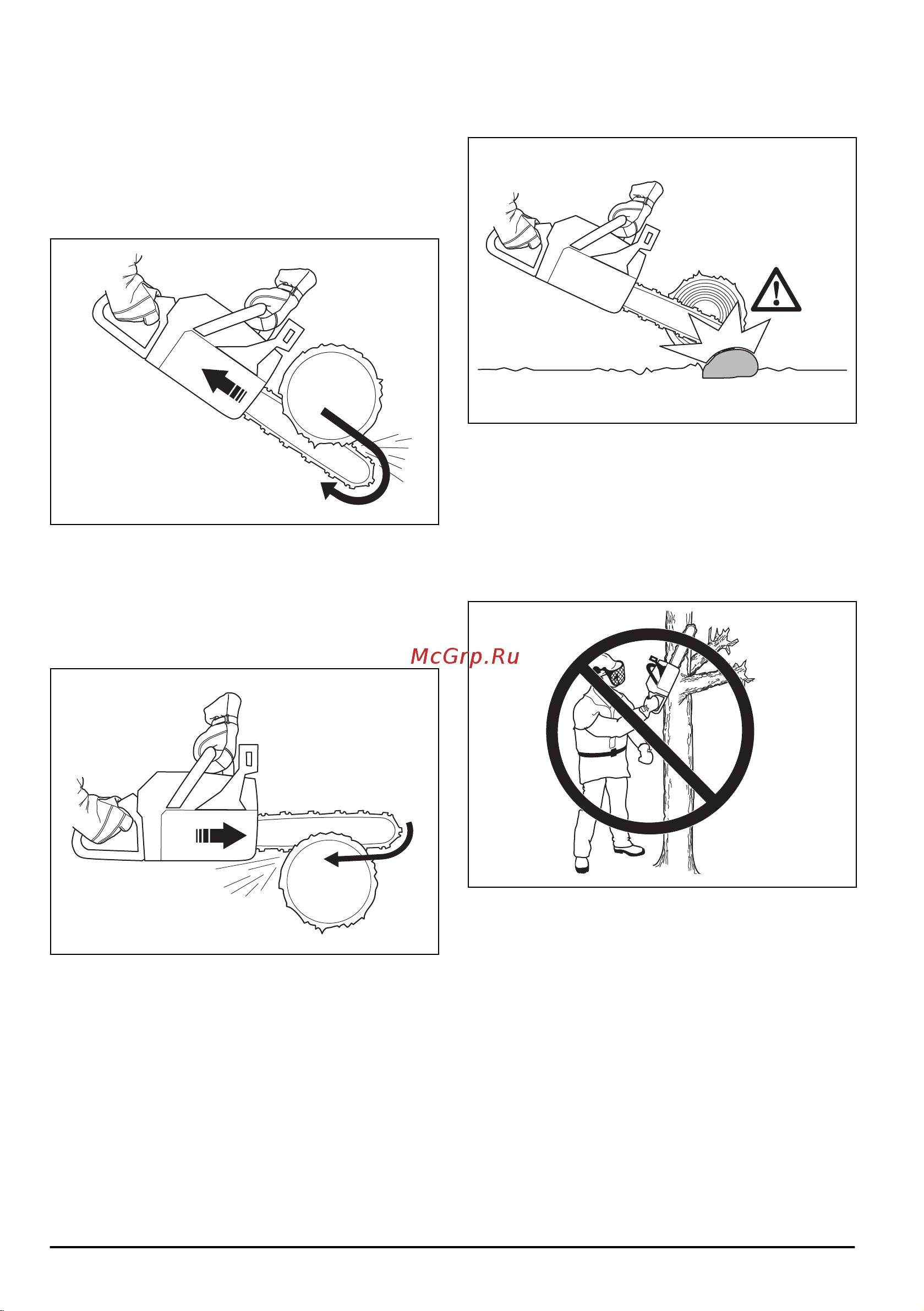 McGrp.Ru