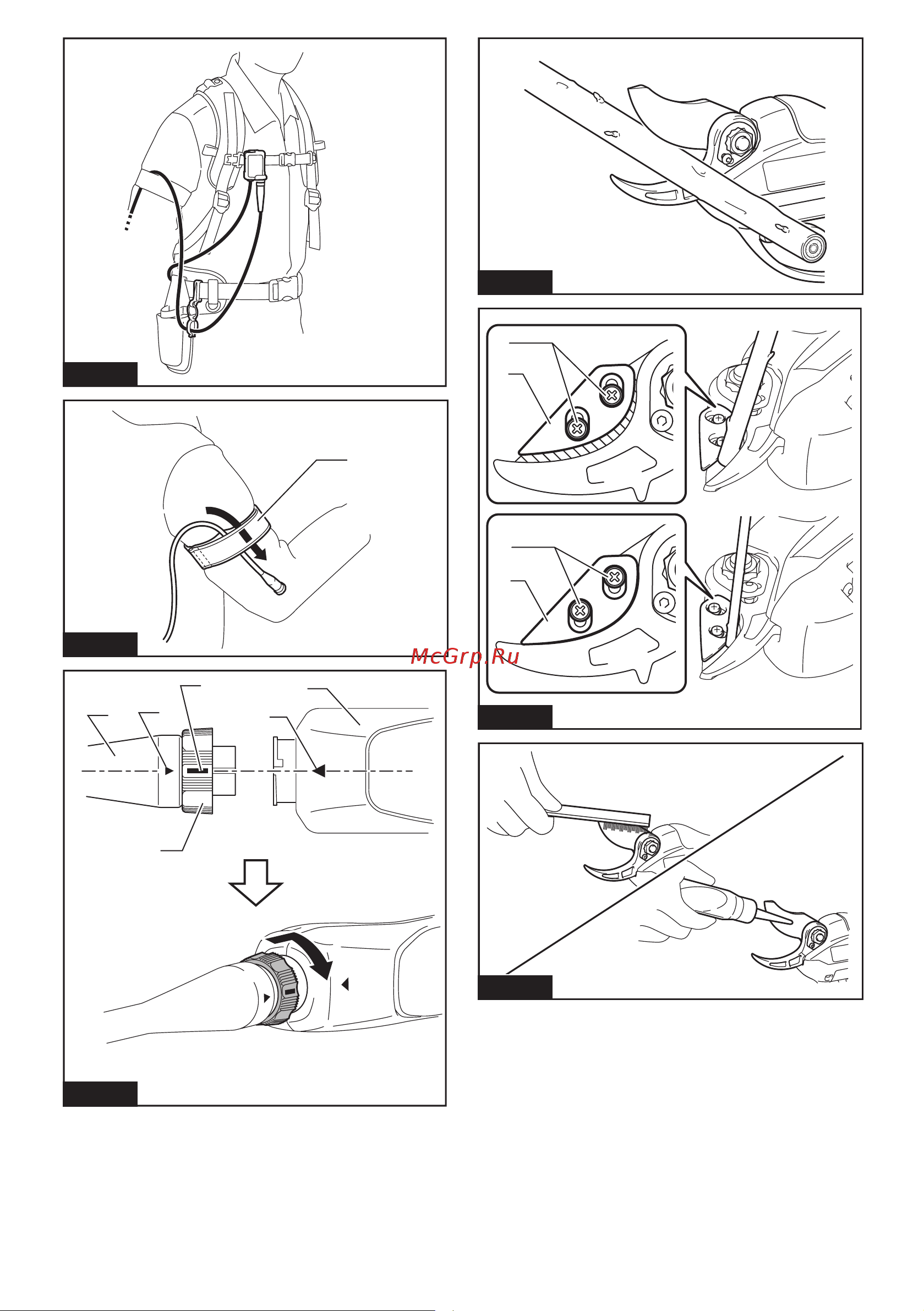 McGrp.Ru