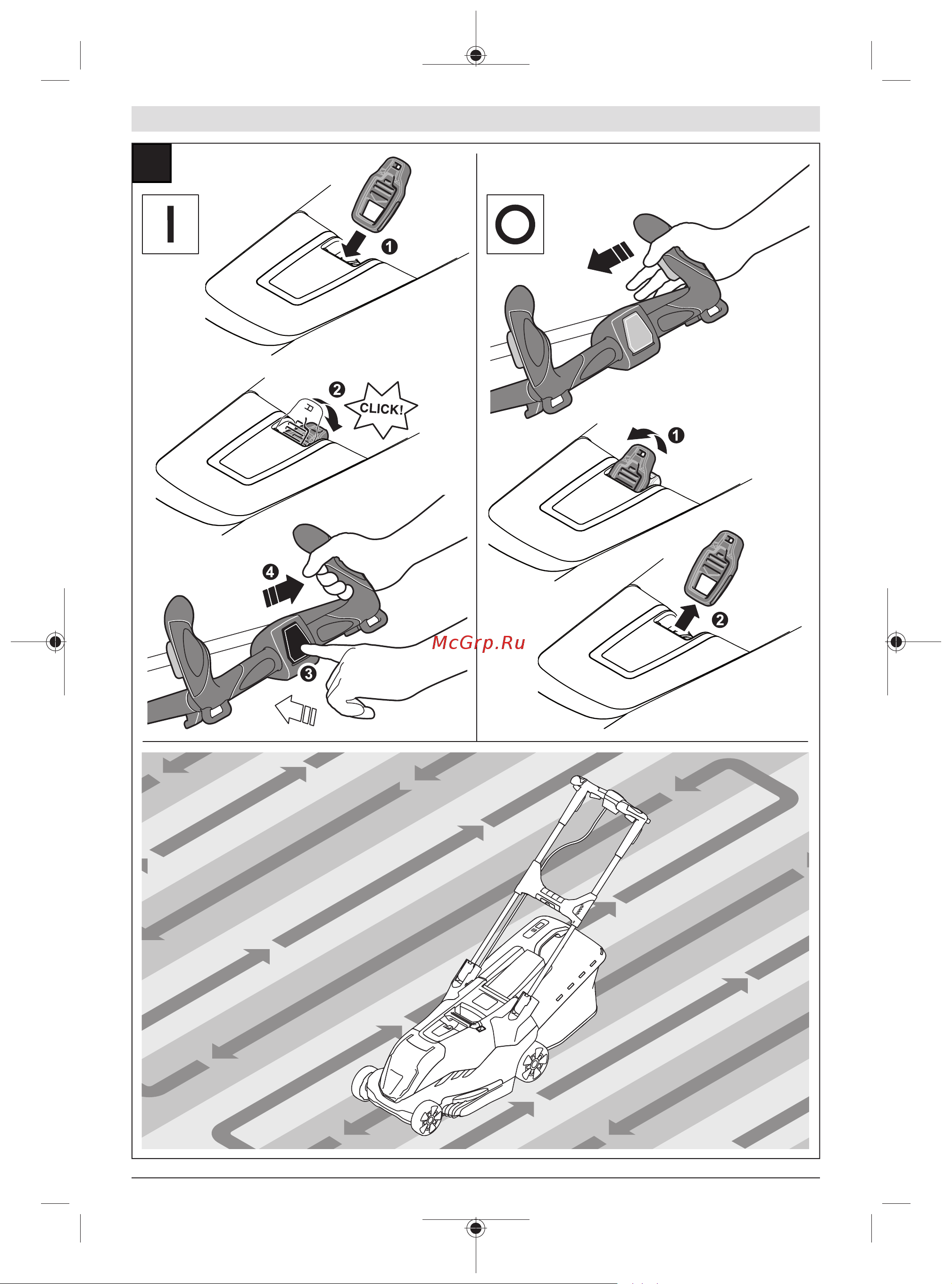 I

1

2

CLICK!

4

3

O

1

2

McGrp.Ru