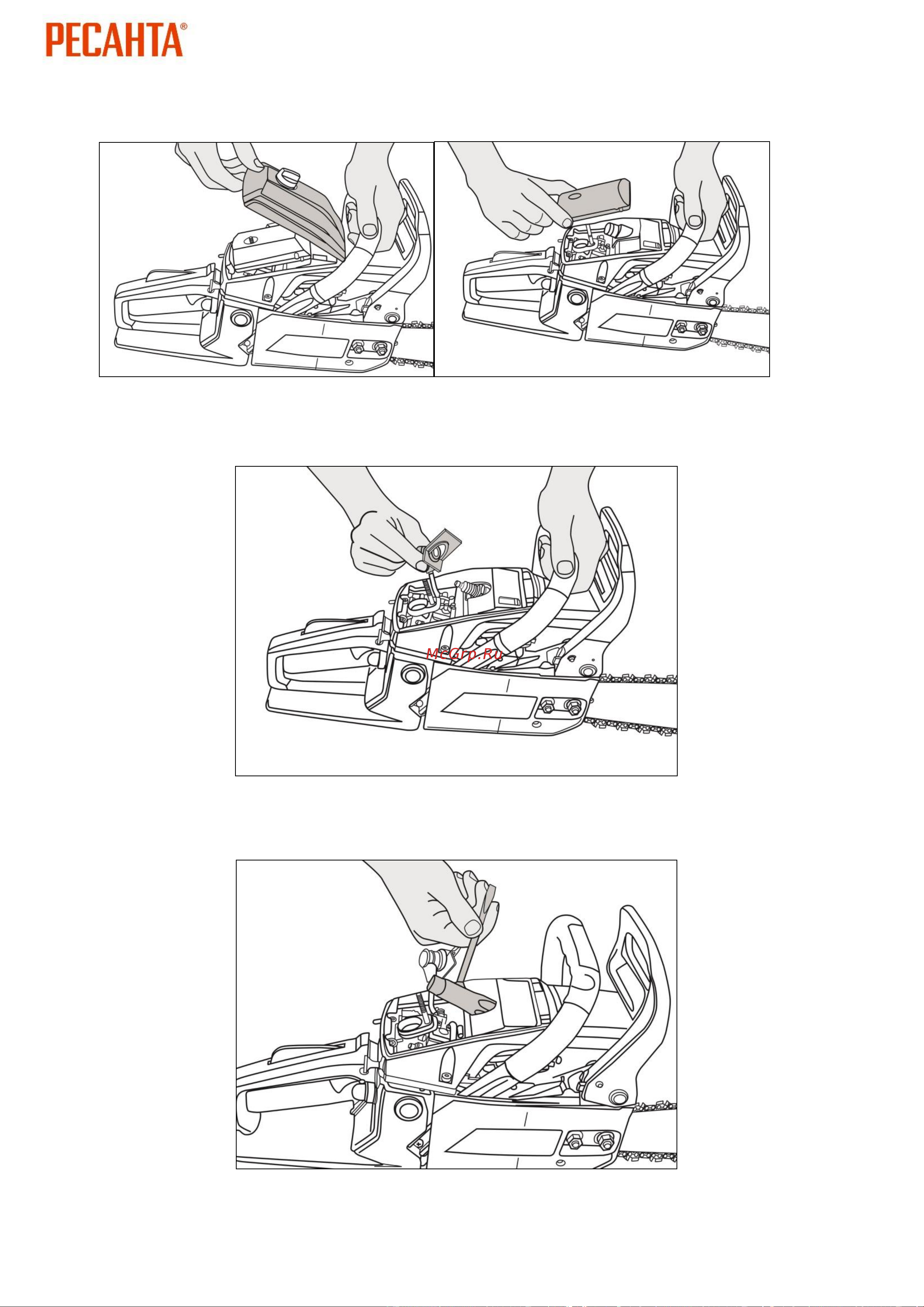 РЕСАНТА®

McGrp.Ru