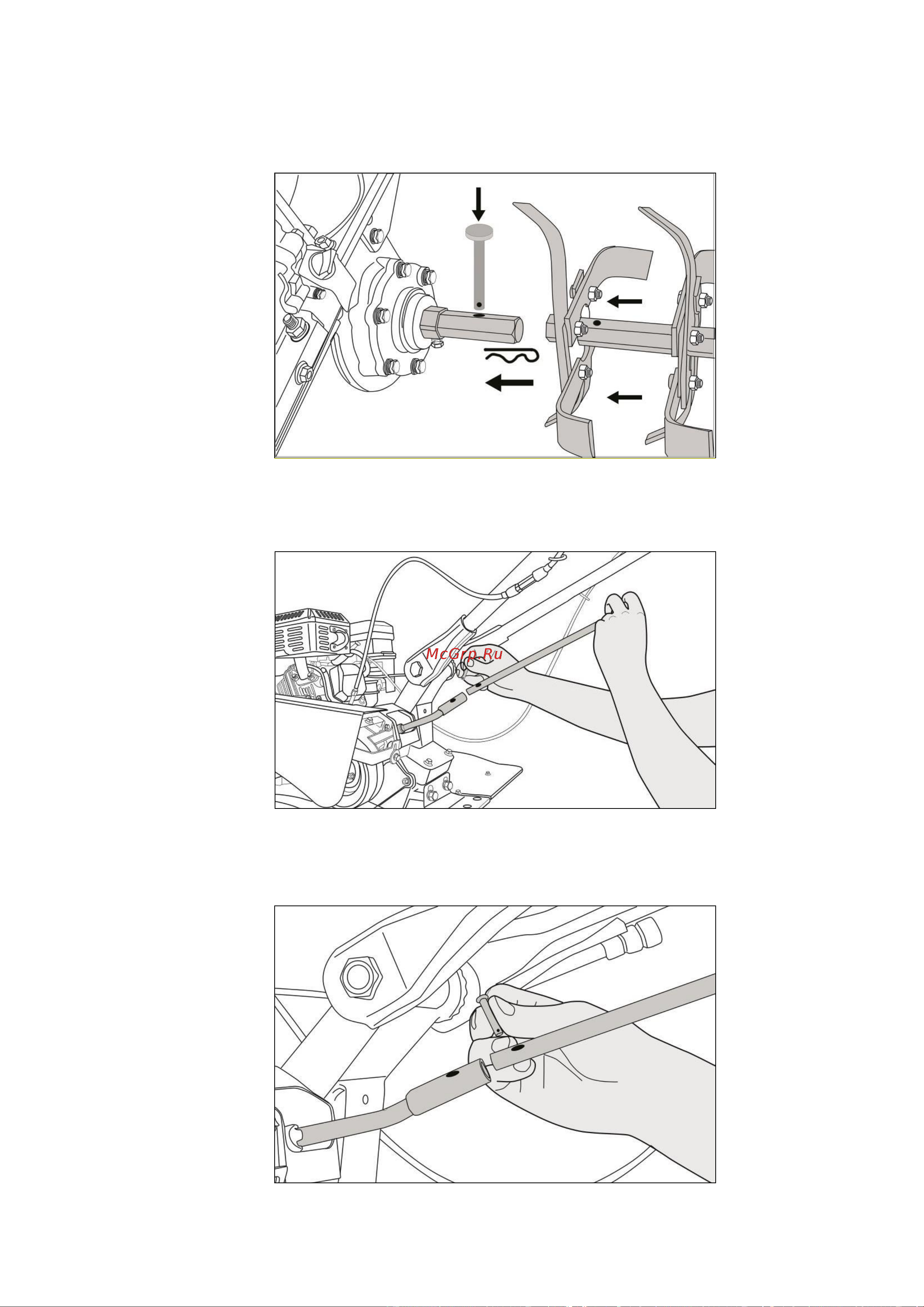 McGrp.Ru