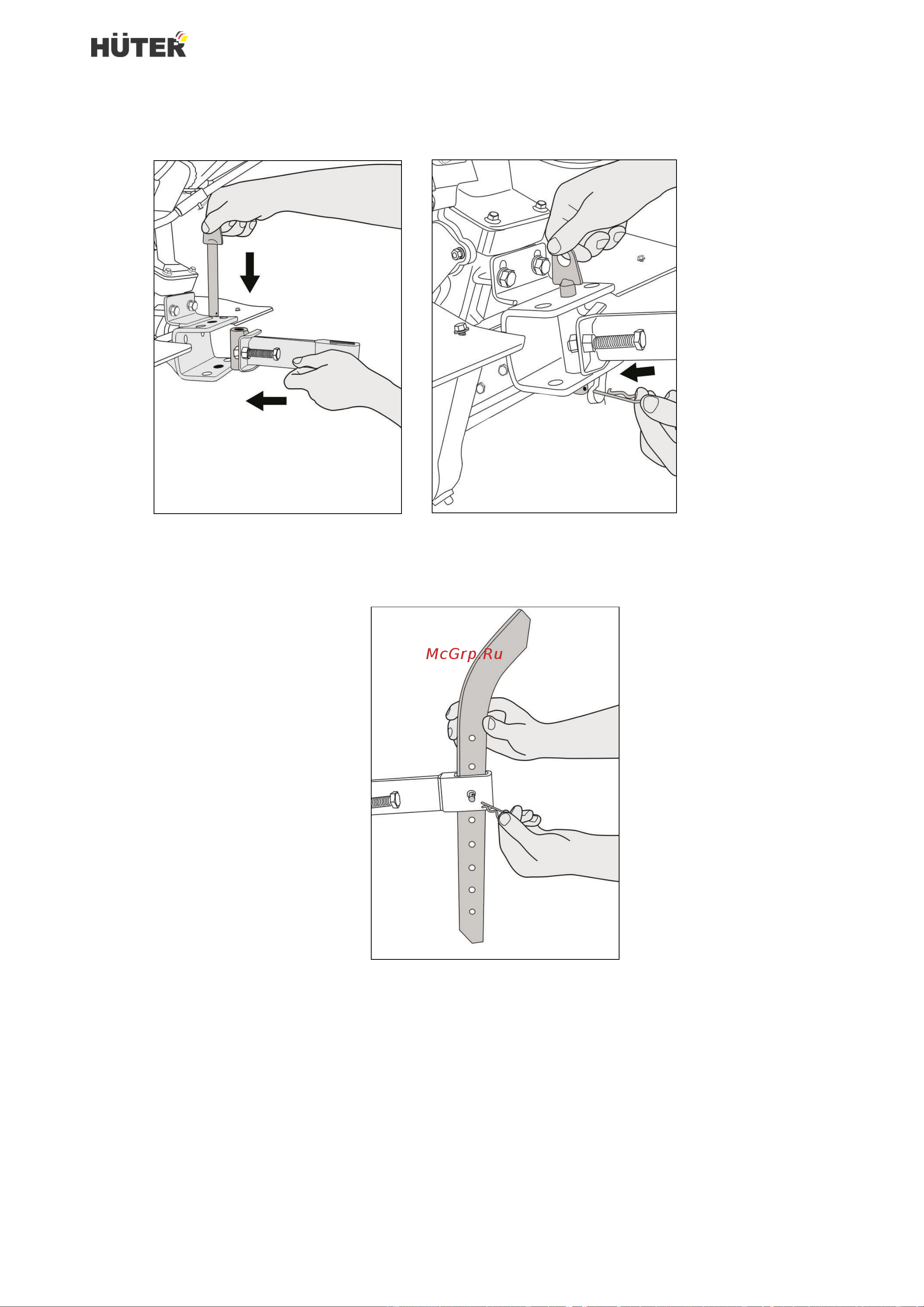 HÜTER

McGrp.Ru