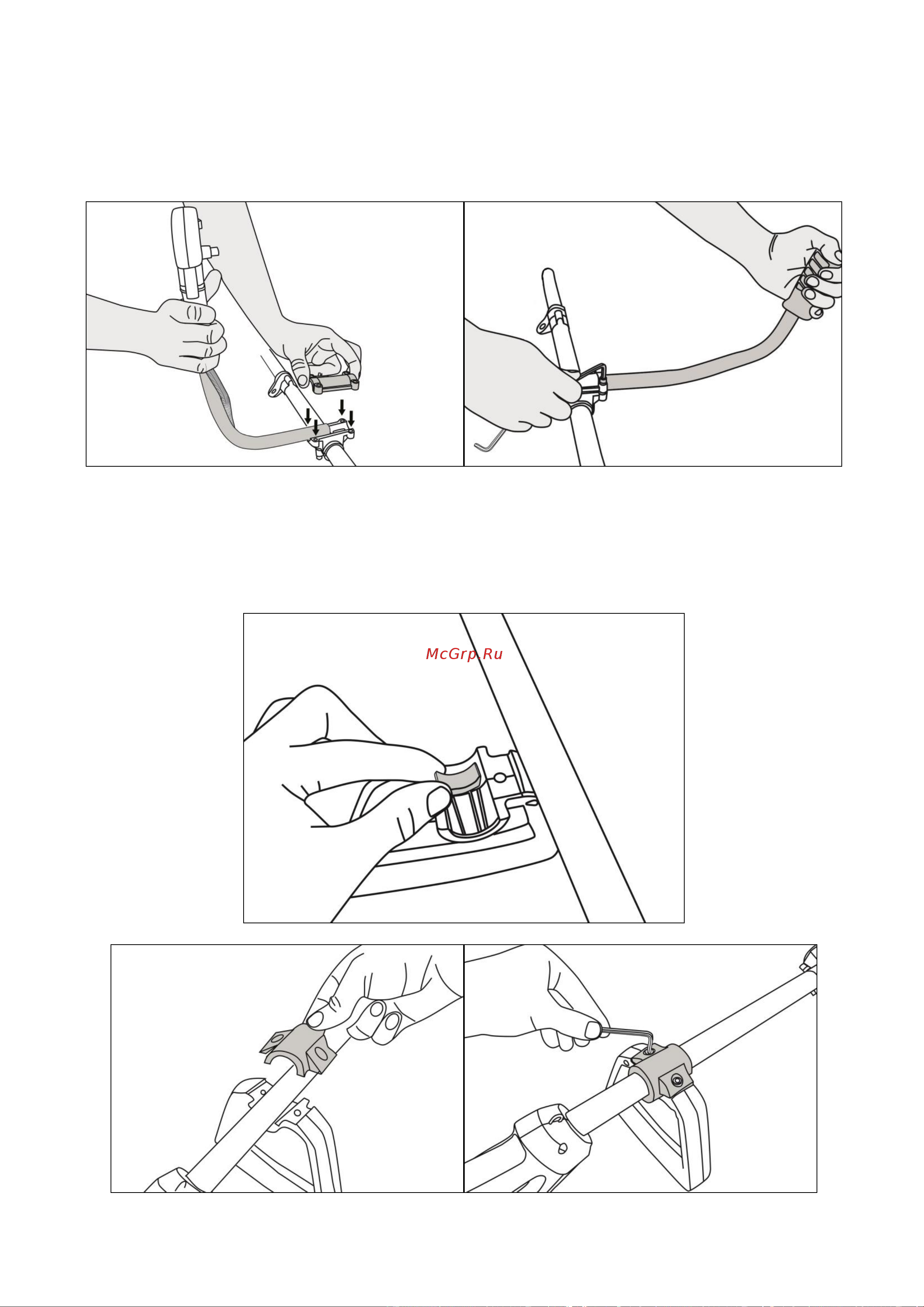 McGrp.Ru