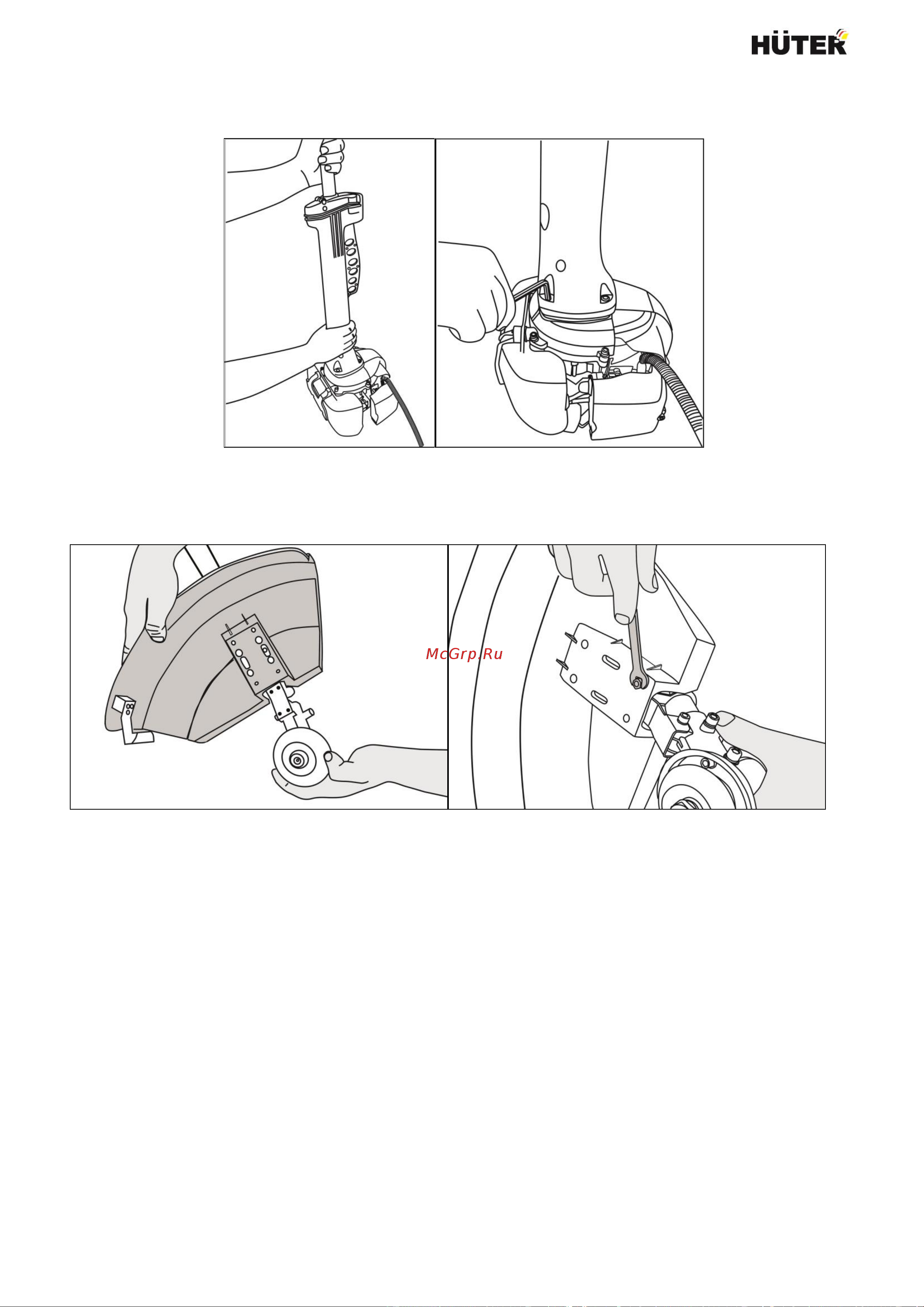 HÜTER

McGrp.Ru