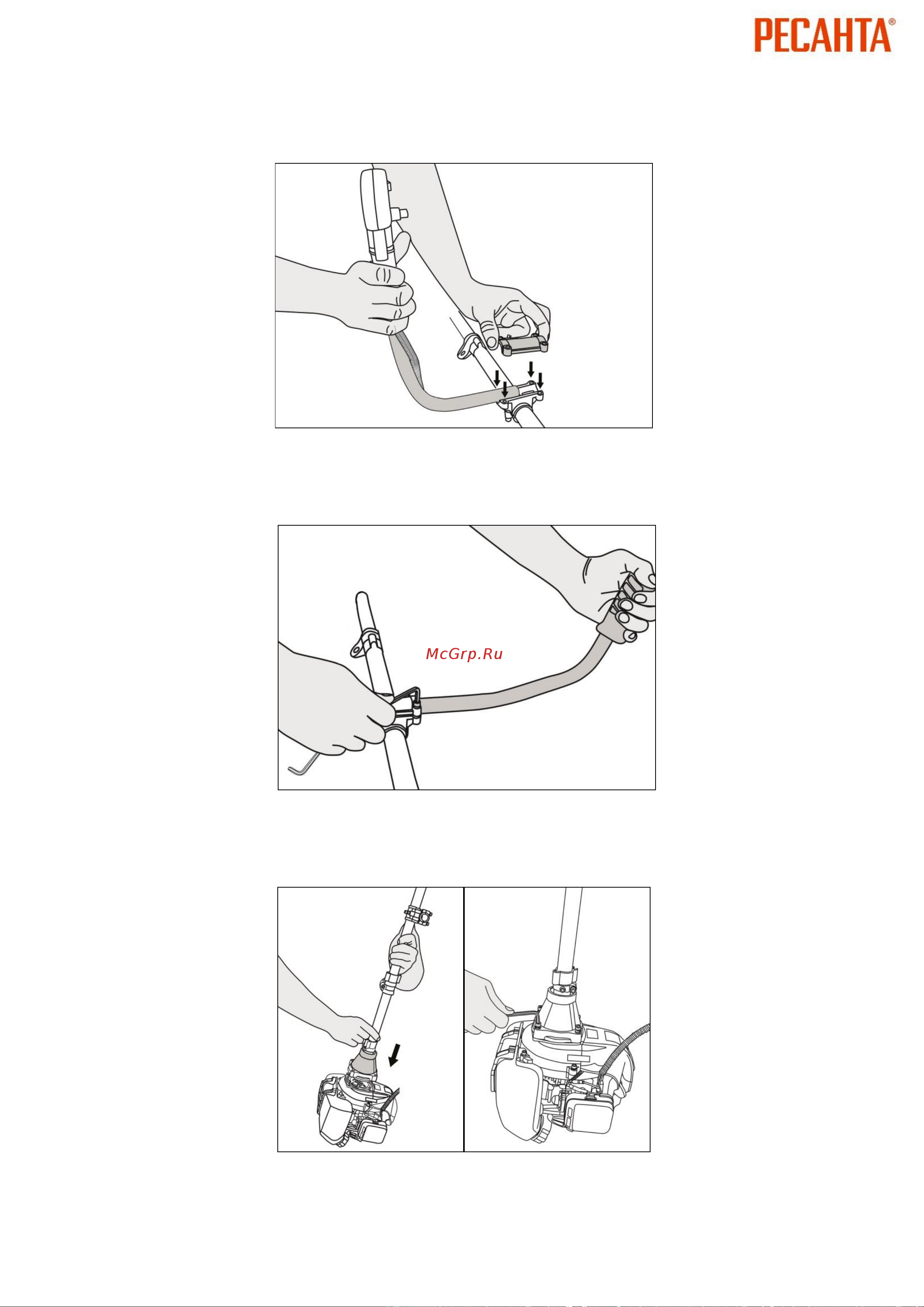 РЕСАНТА®

McGrp.Ru