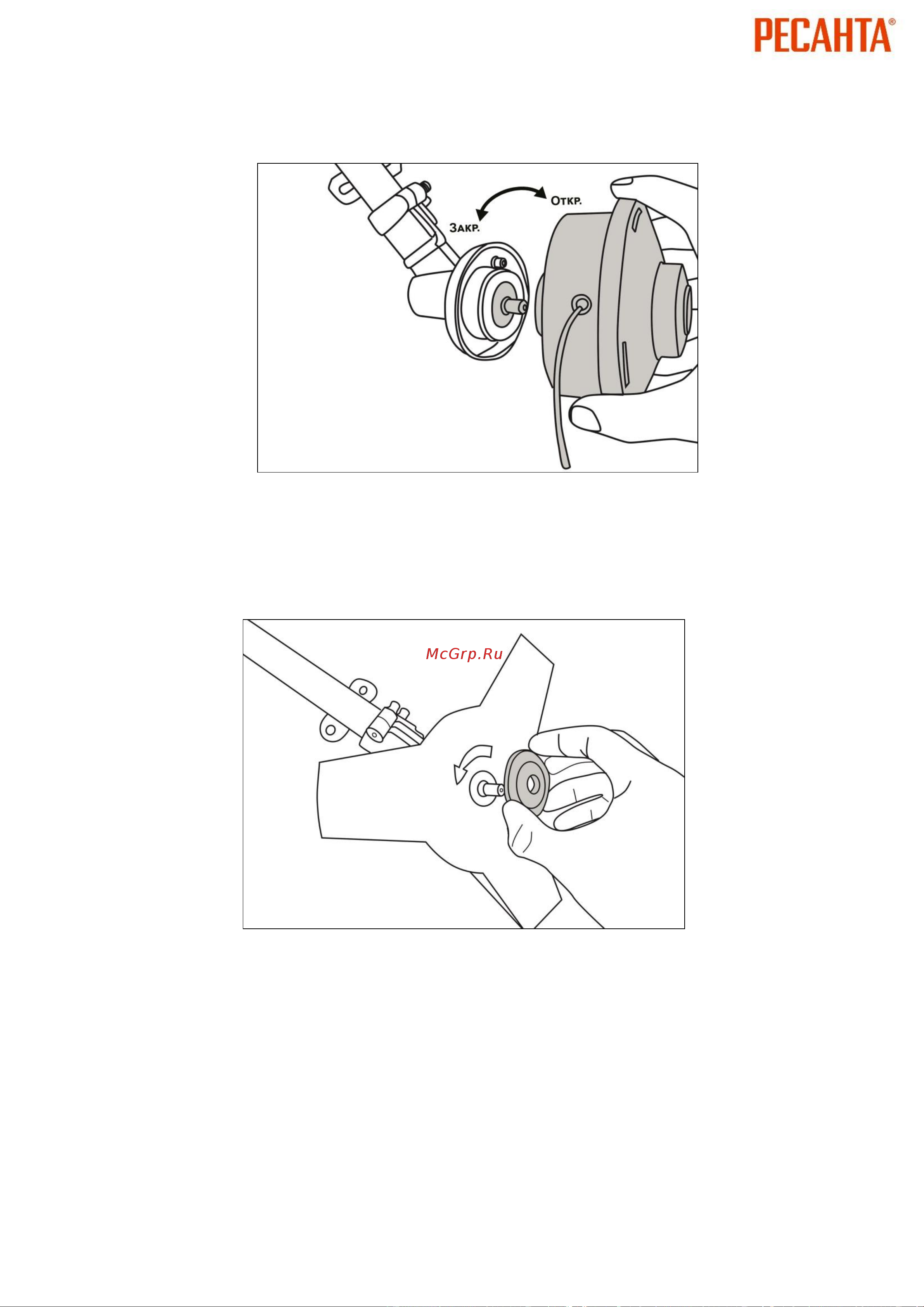 РЕСАНТА®

Откр.

Закр.

McGrp.Ru