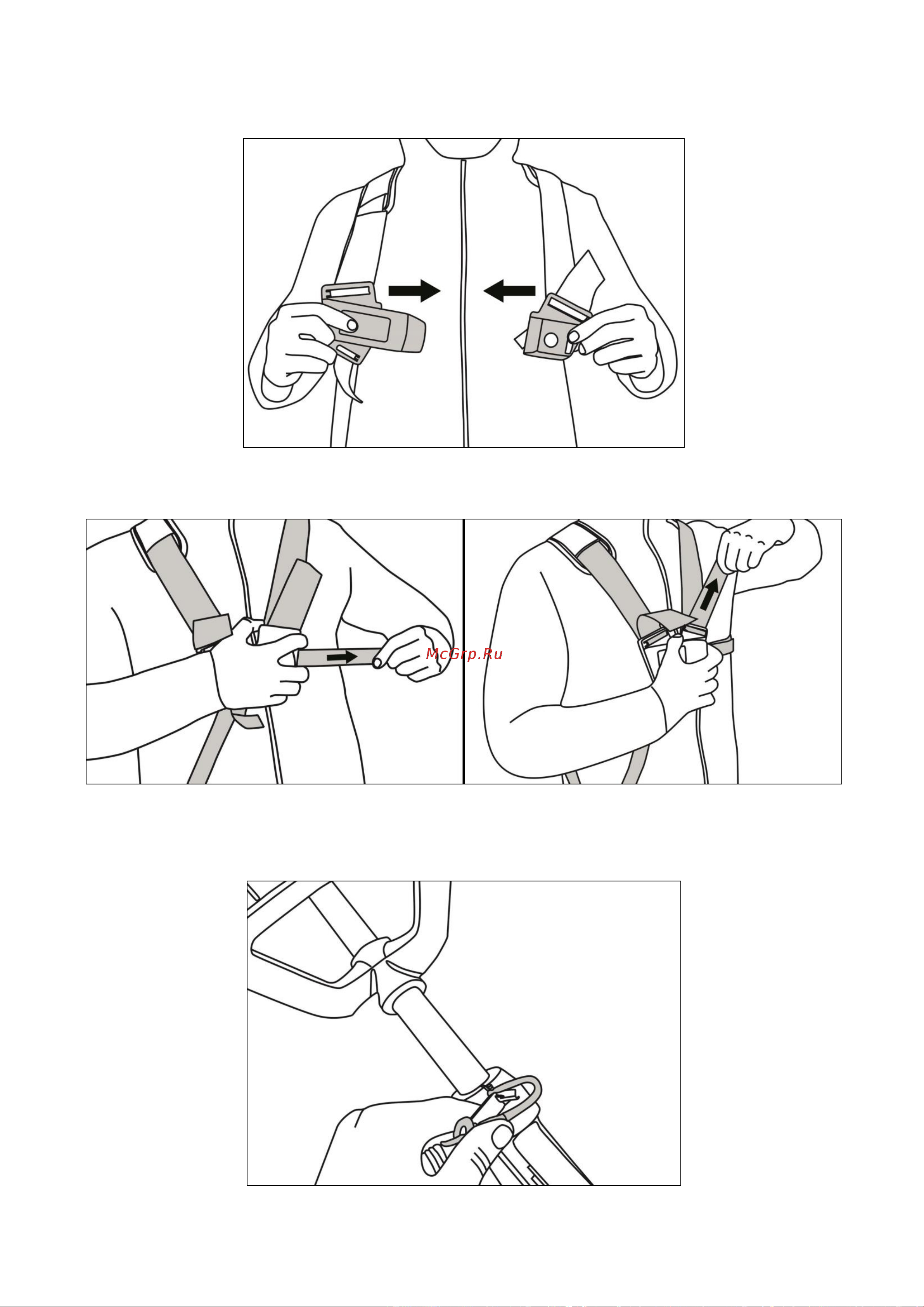 McGrp.Ru