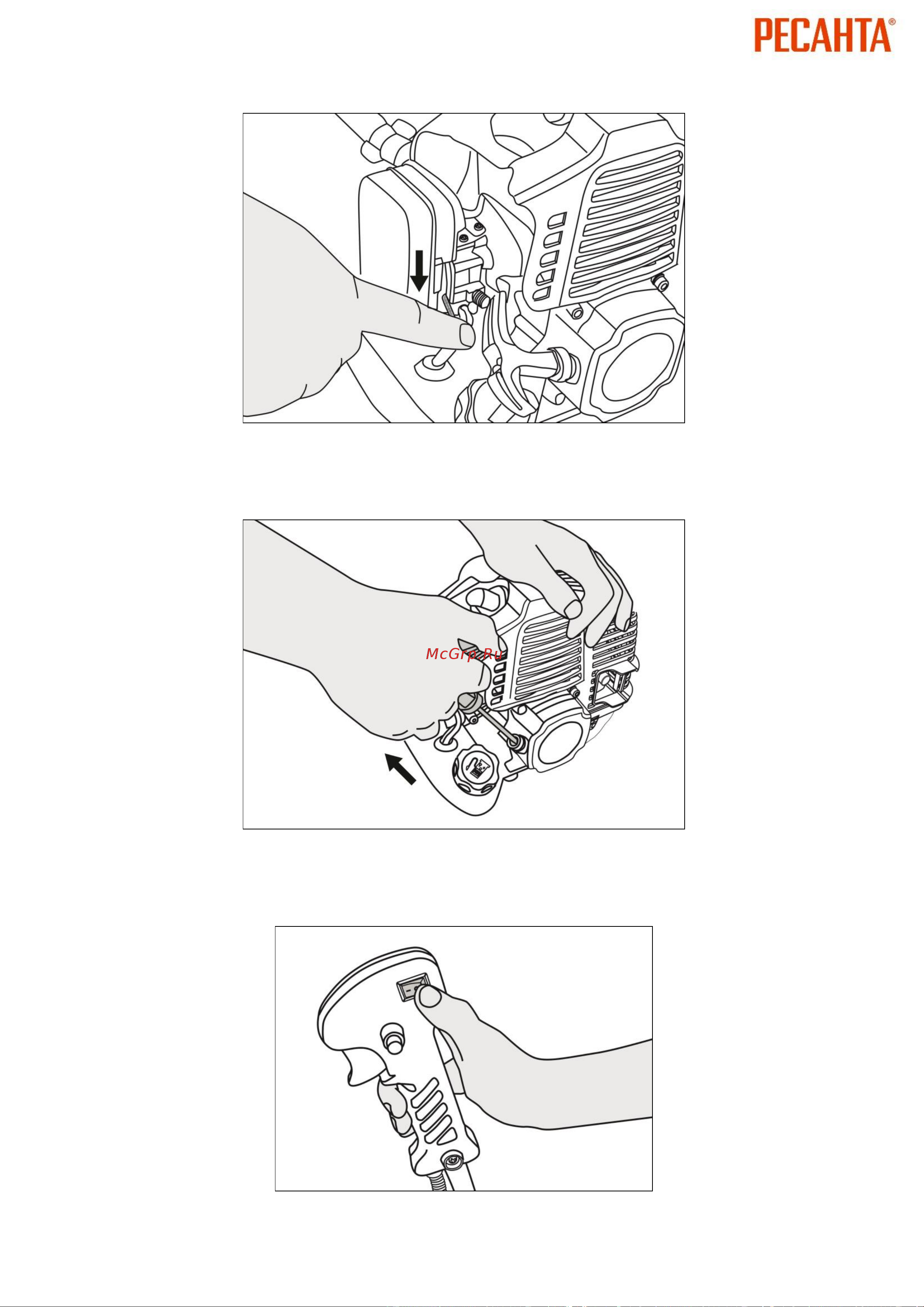 РЕСАНТА®

McGrp.Ru