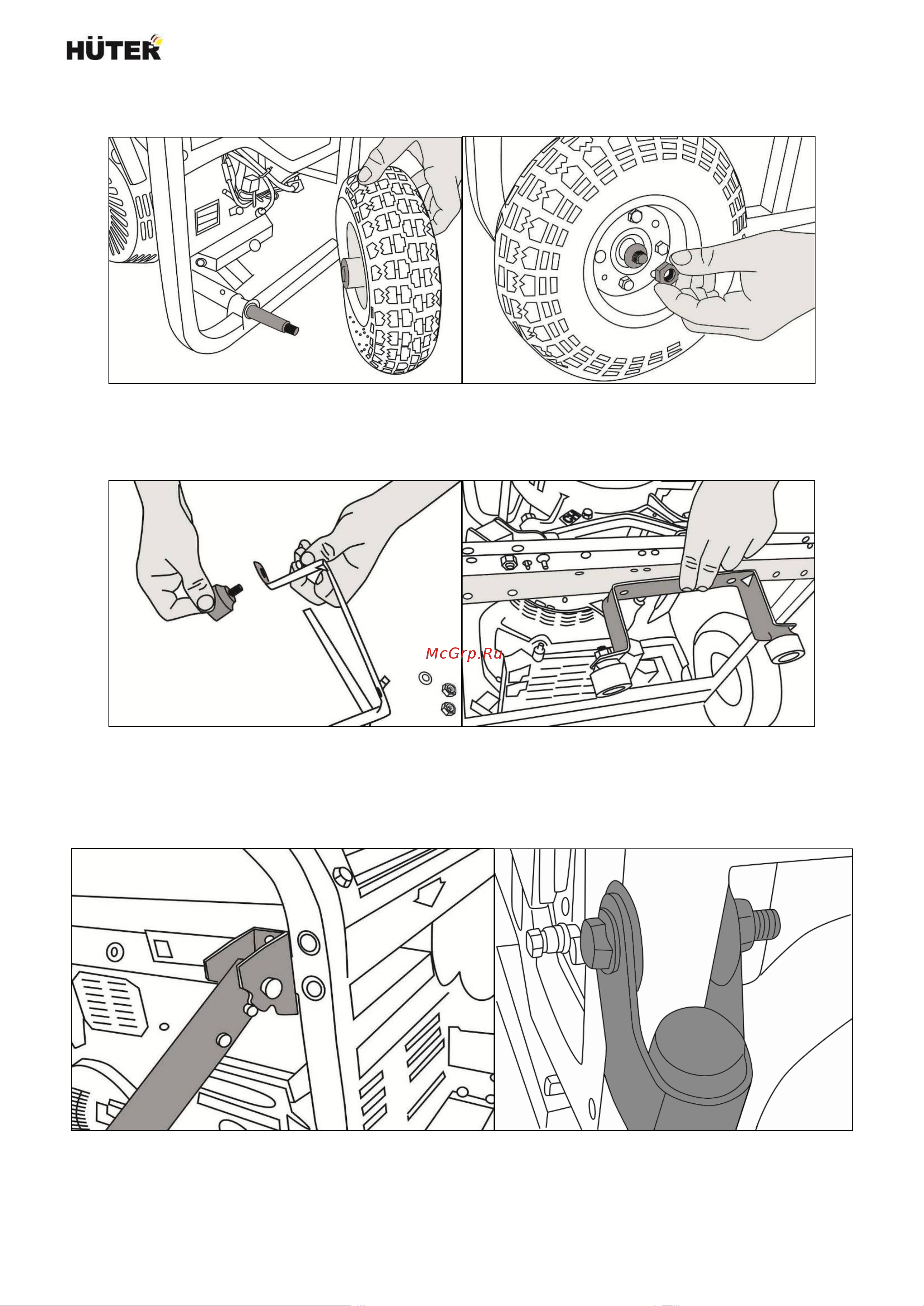 HÜTER

McGrp.Ru