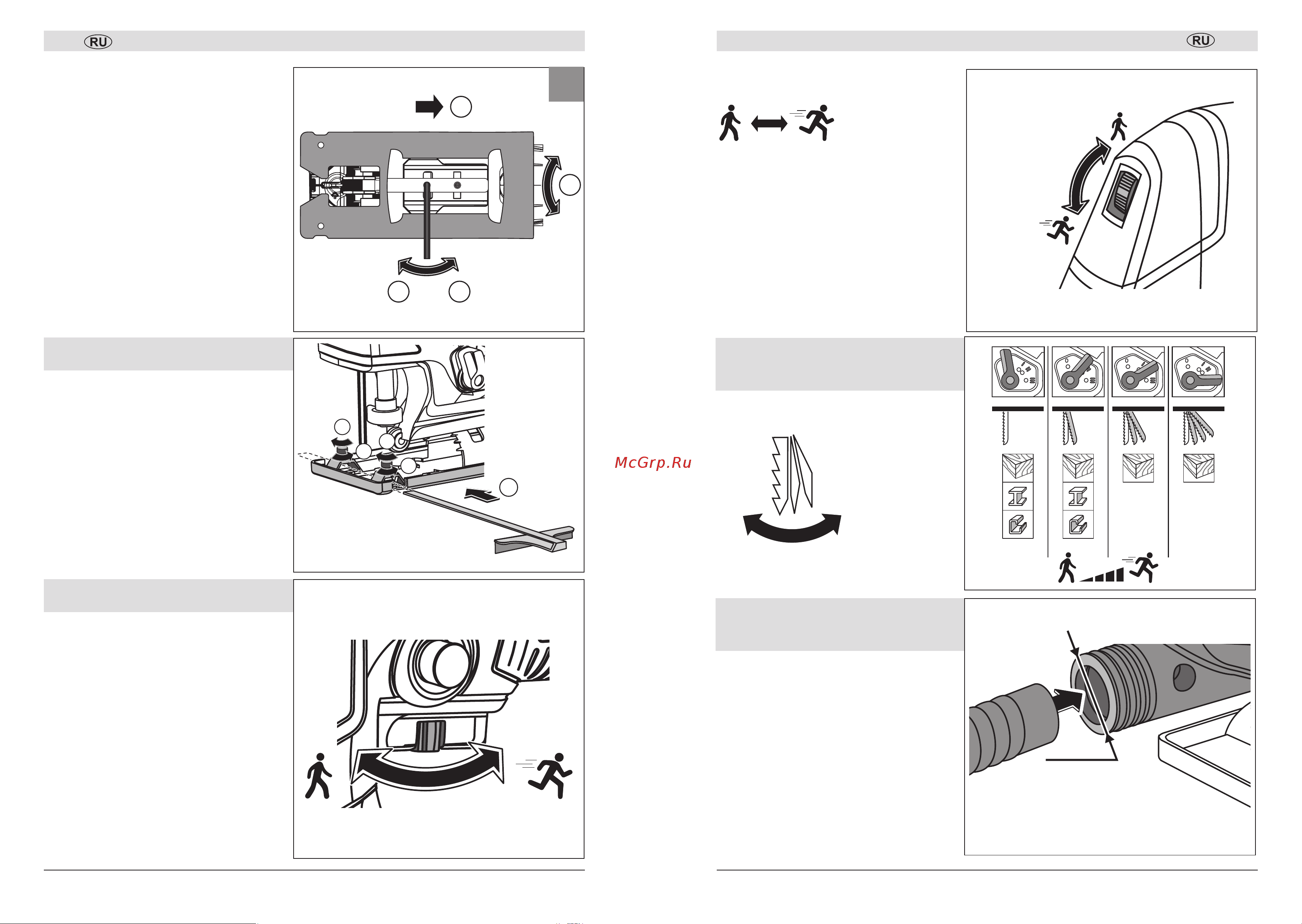 RU

McGrp.Ru

RU