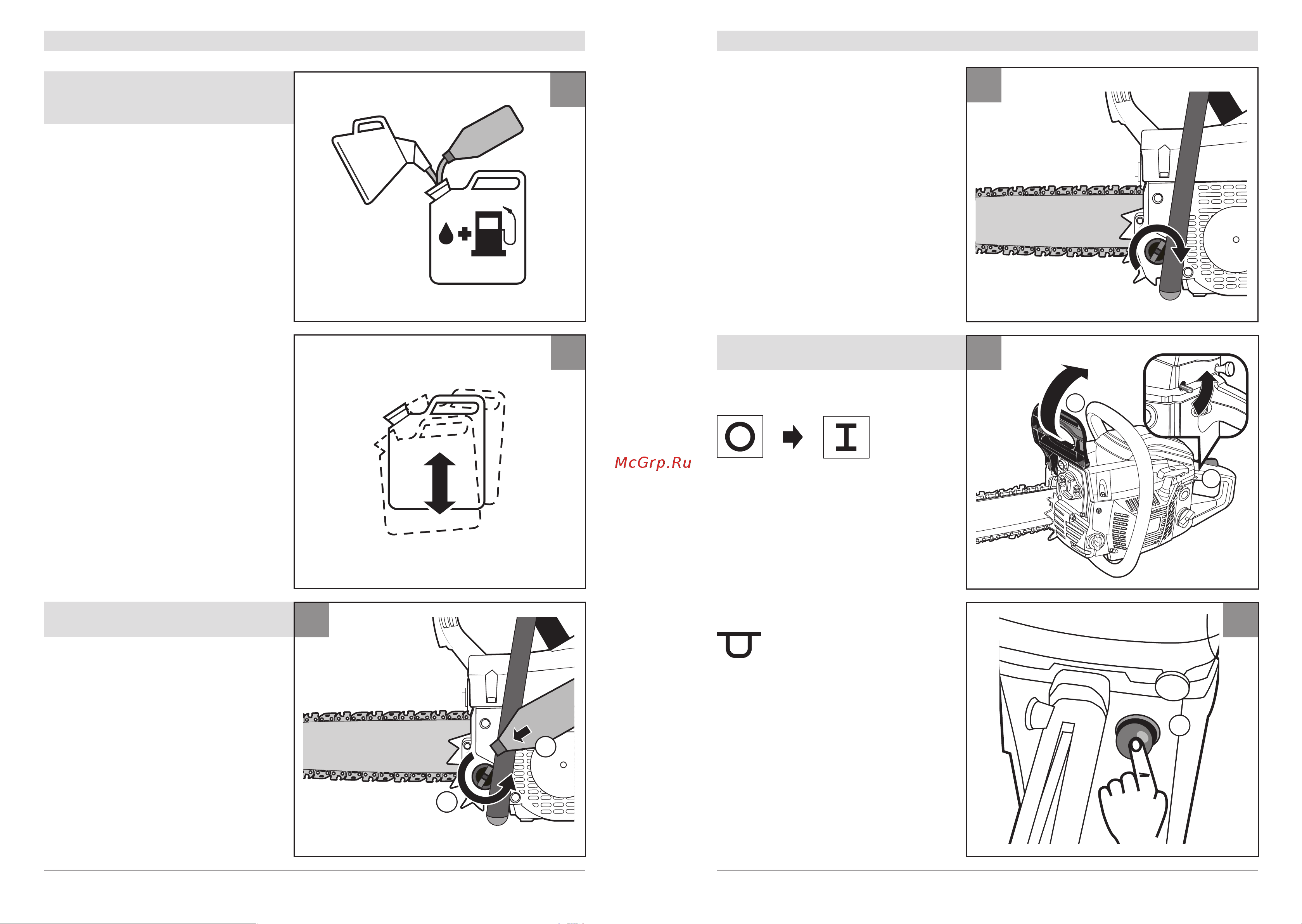 McGrp.Ru