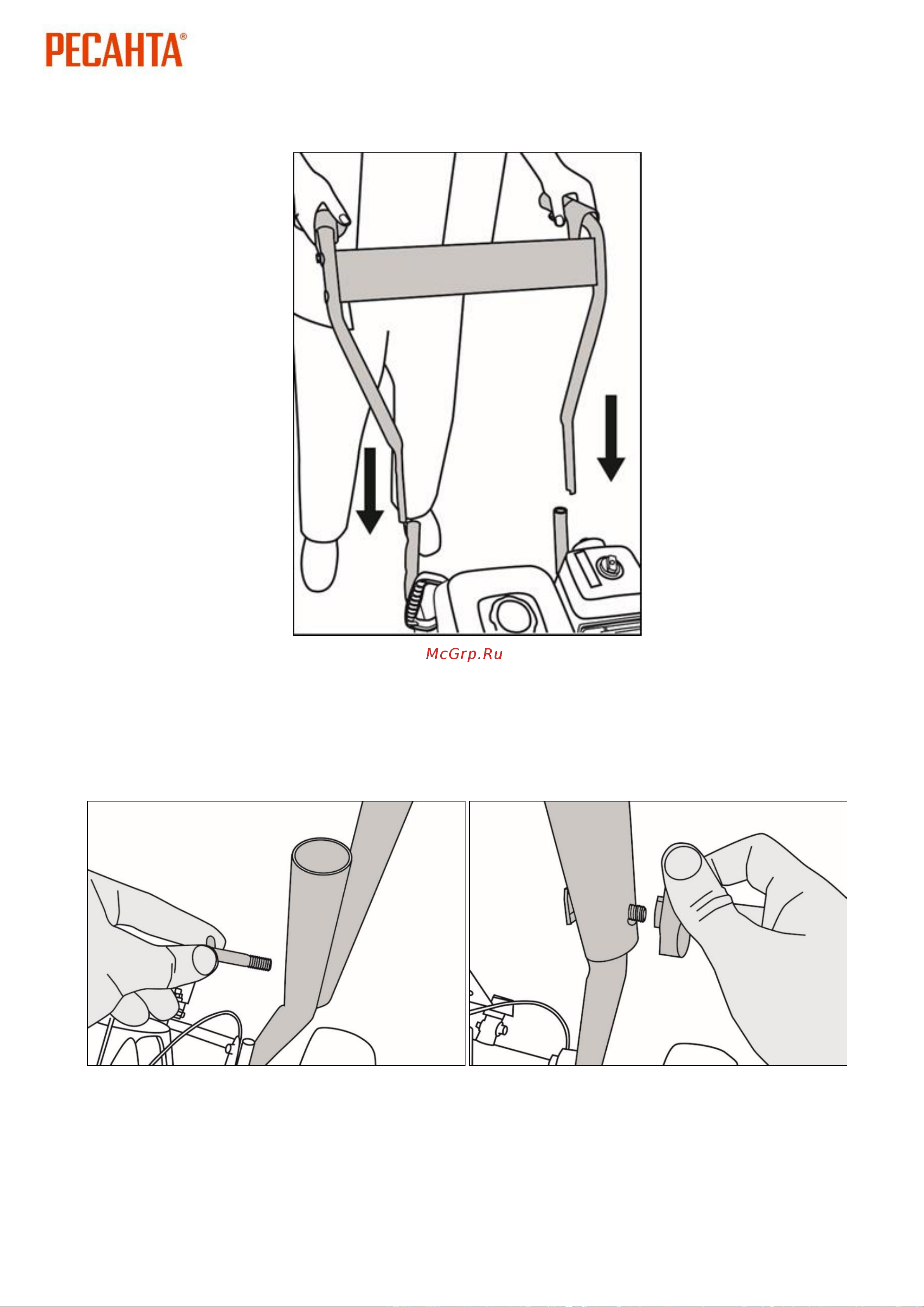 РЕСАНТА®

McGrp.Ru