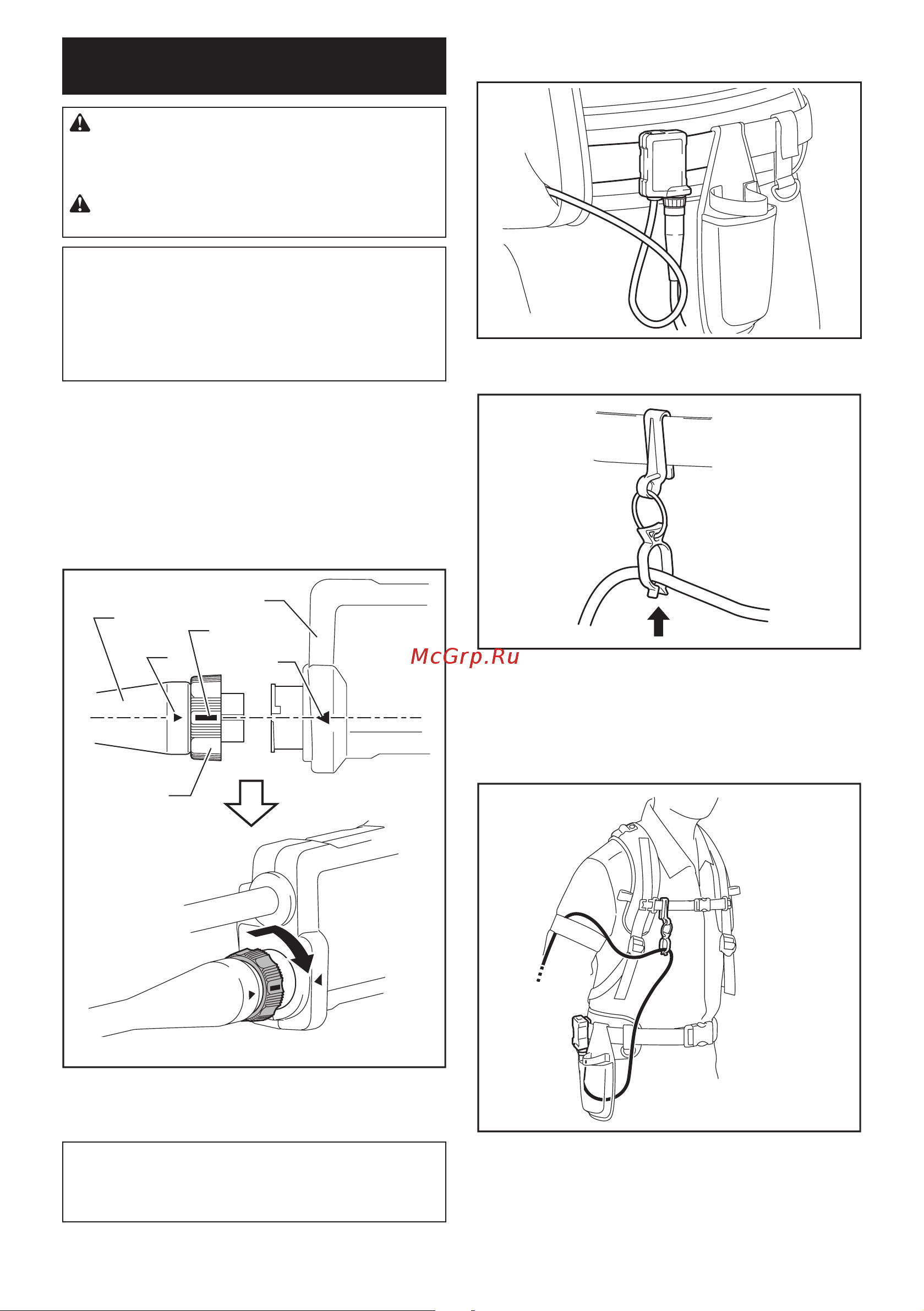 McGrp.Ru