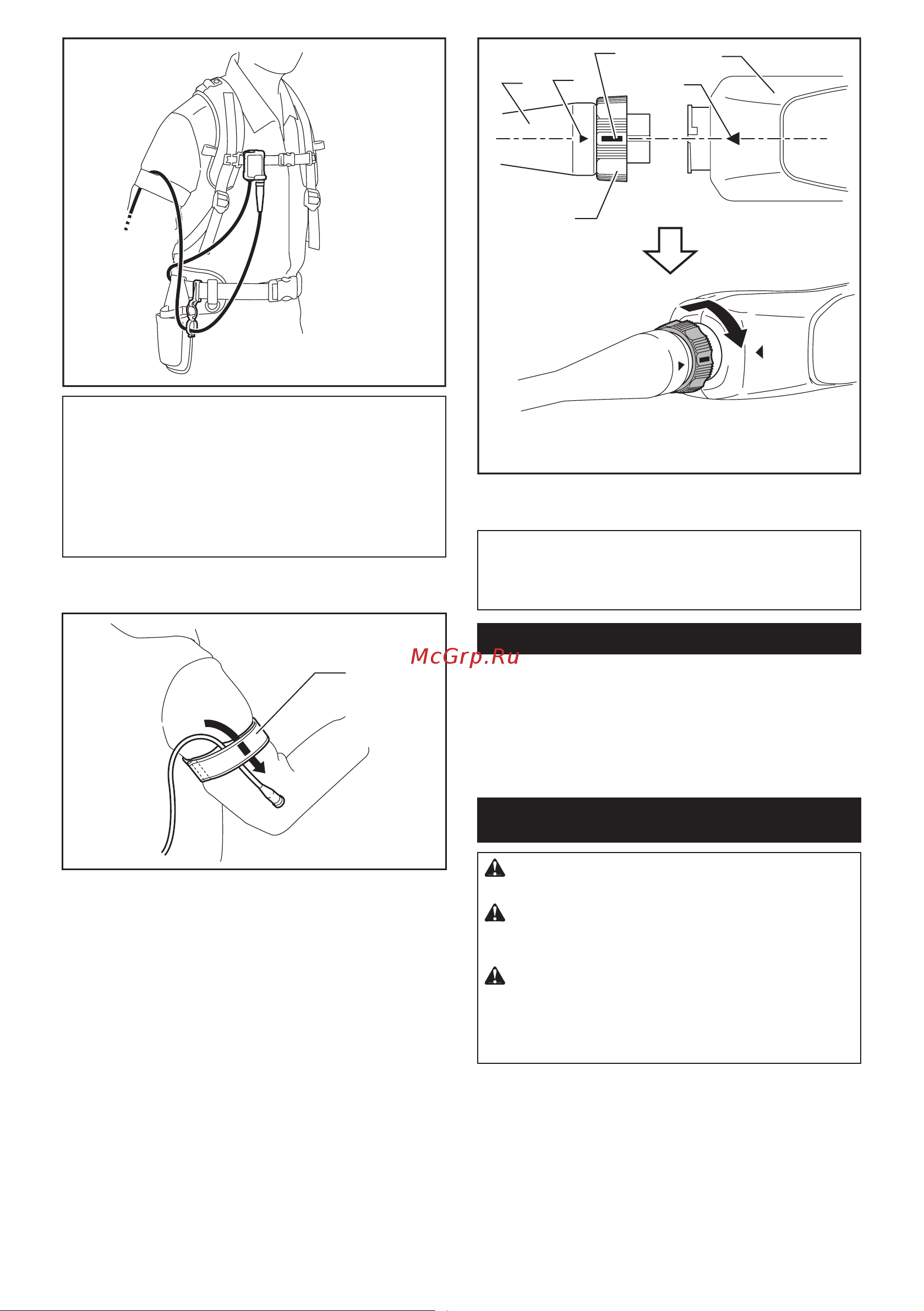 McGrp.Ru