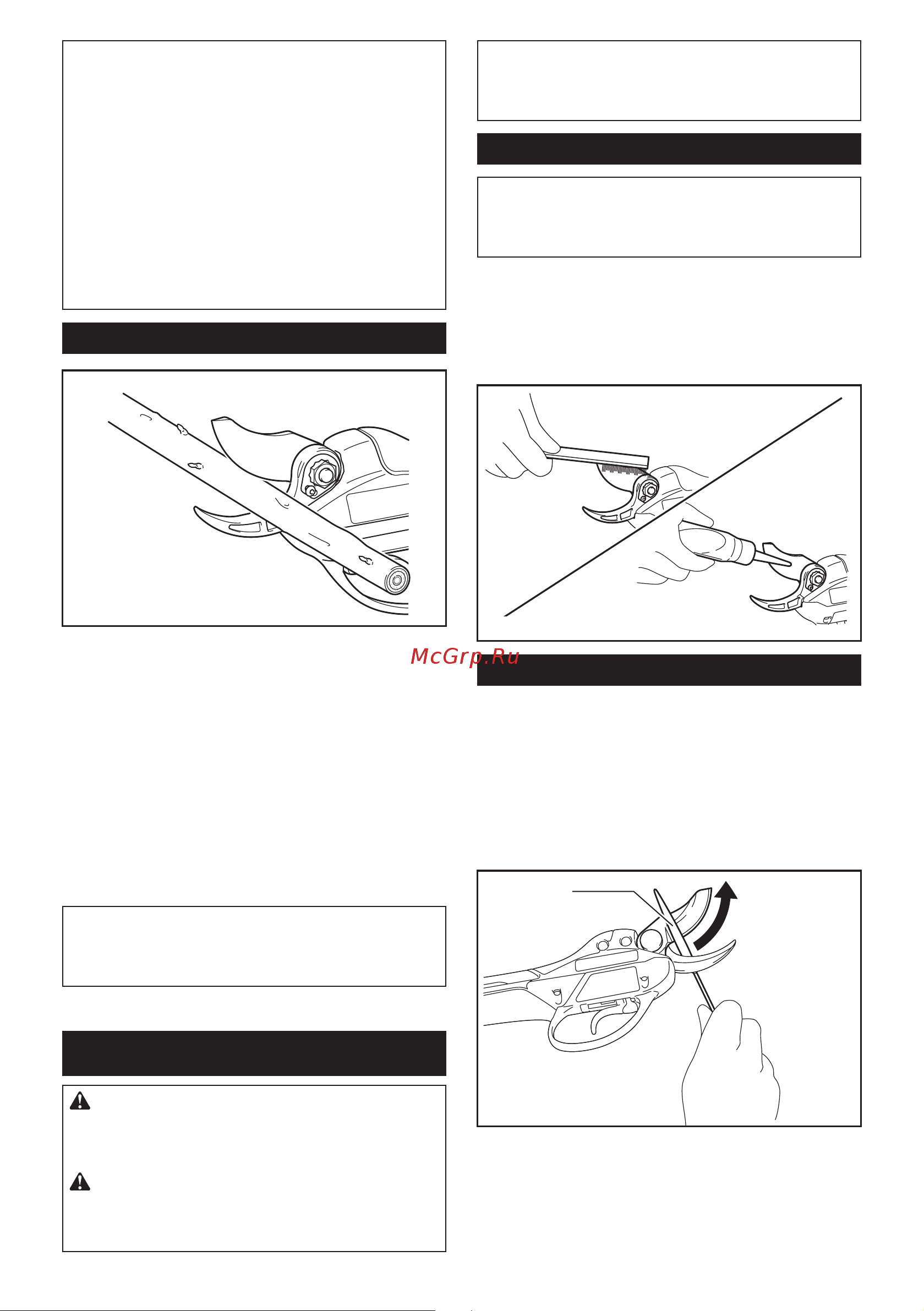 McGrp.Ru