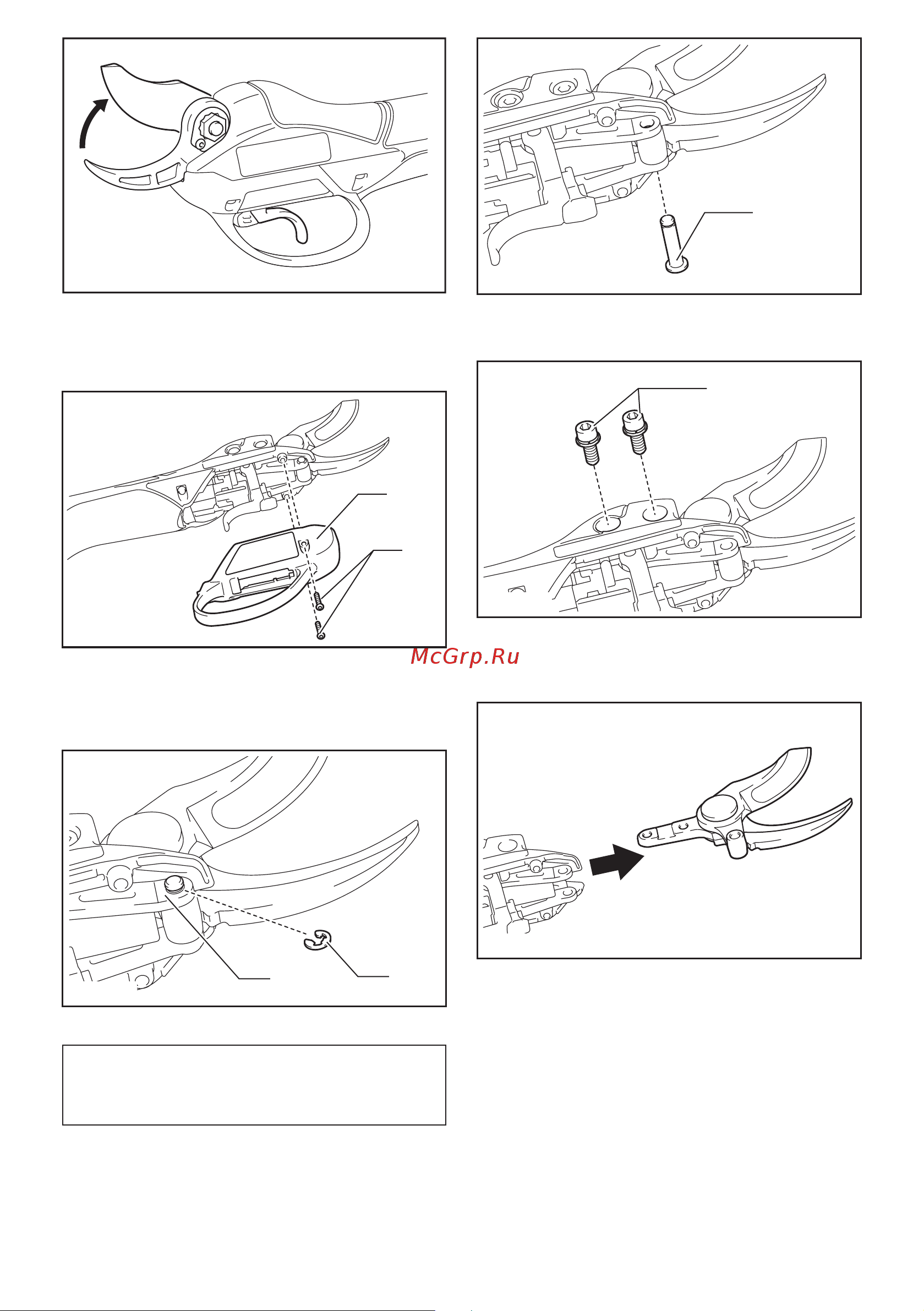 McGrp.Ru