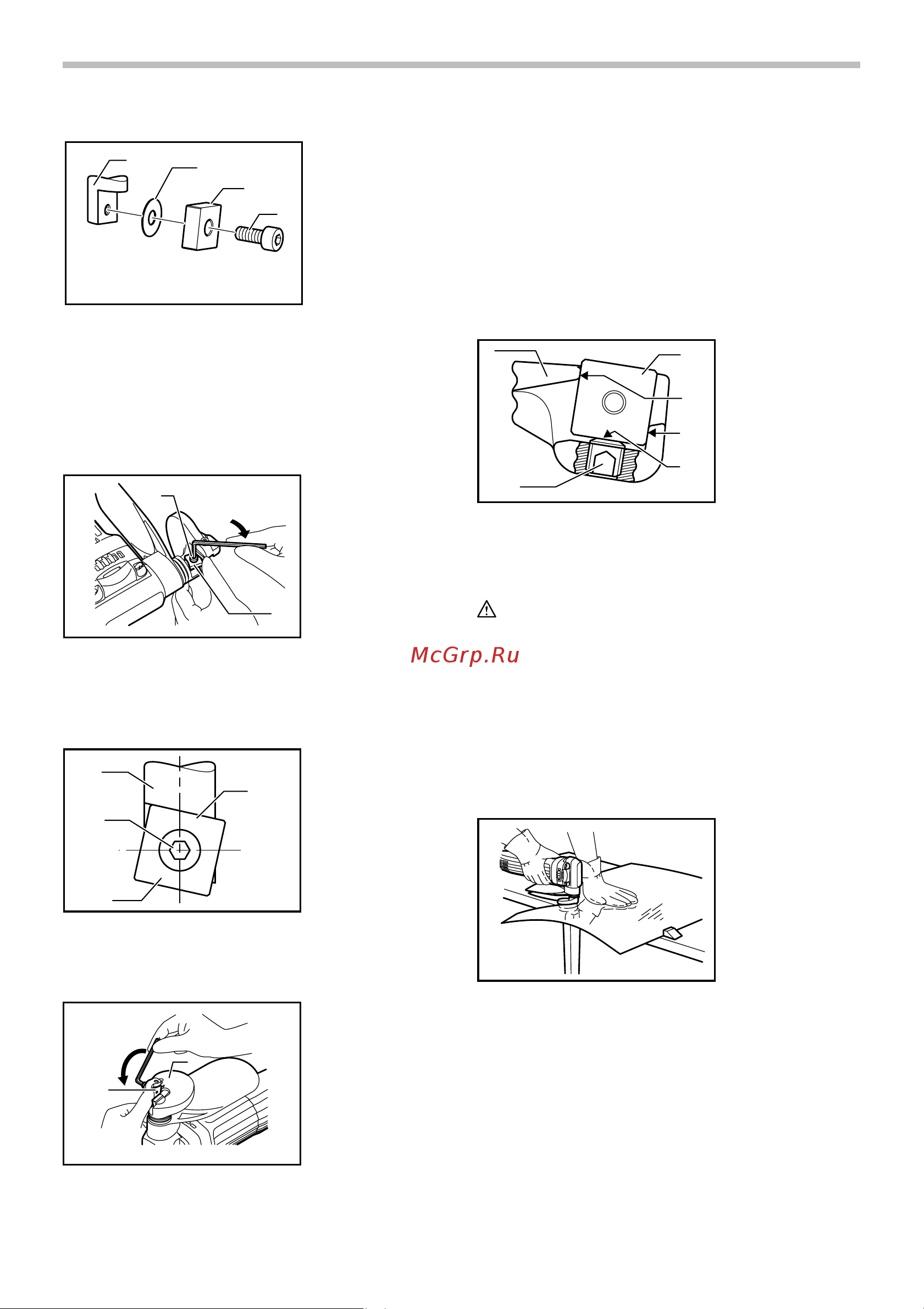 McGrp.Ru