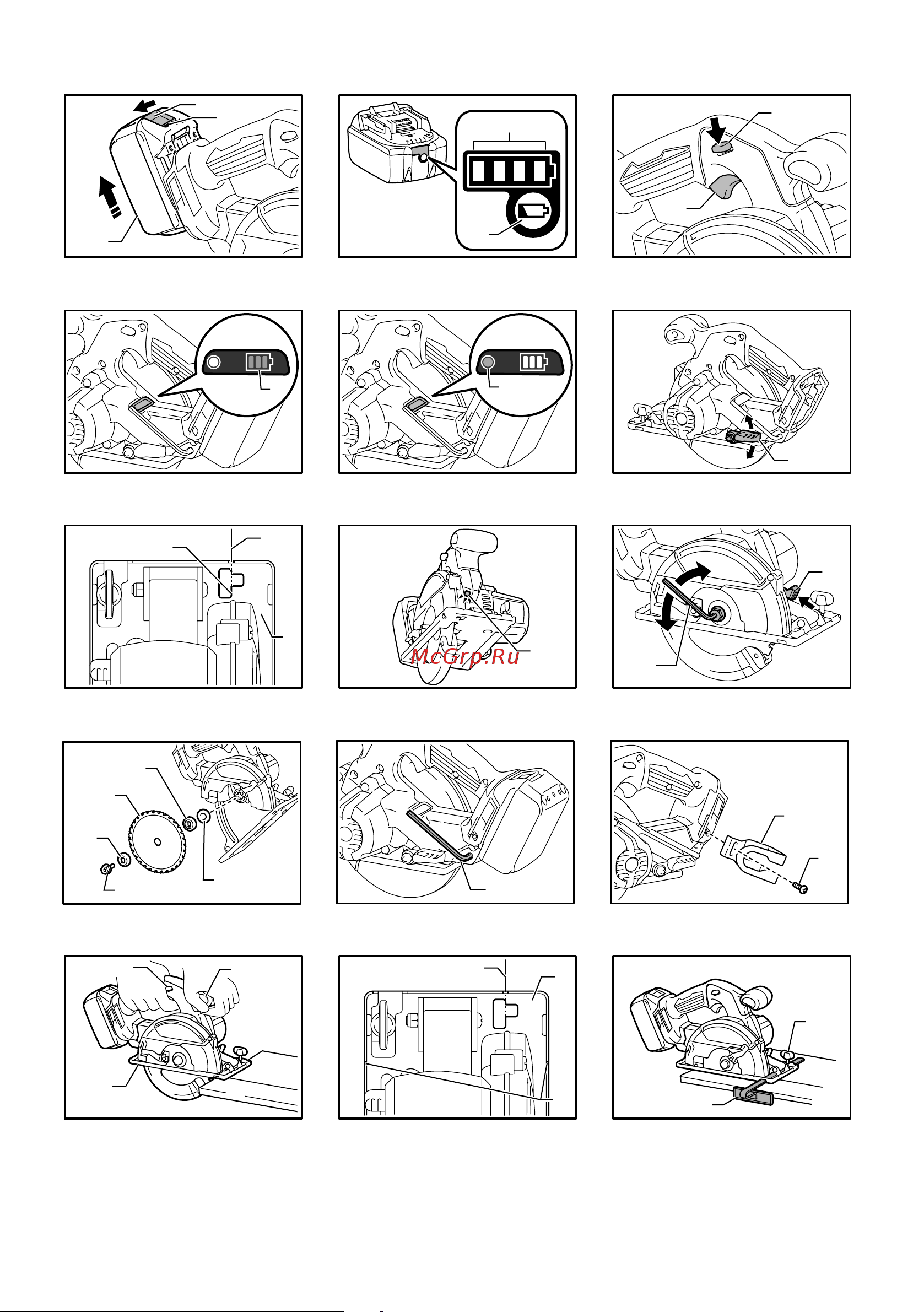 McGrp.Ru