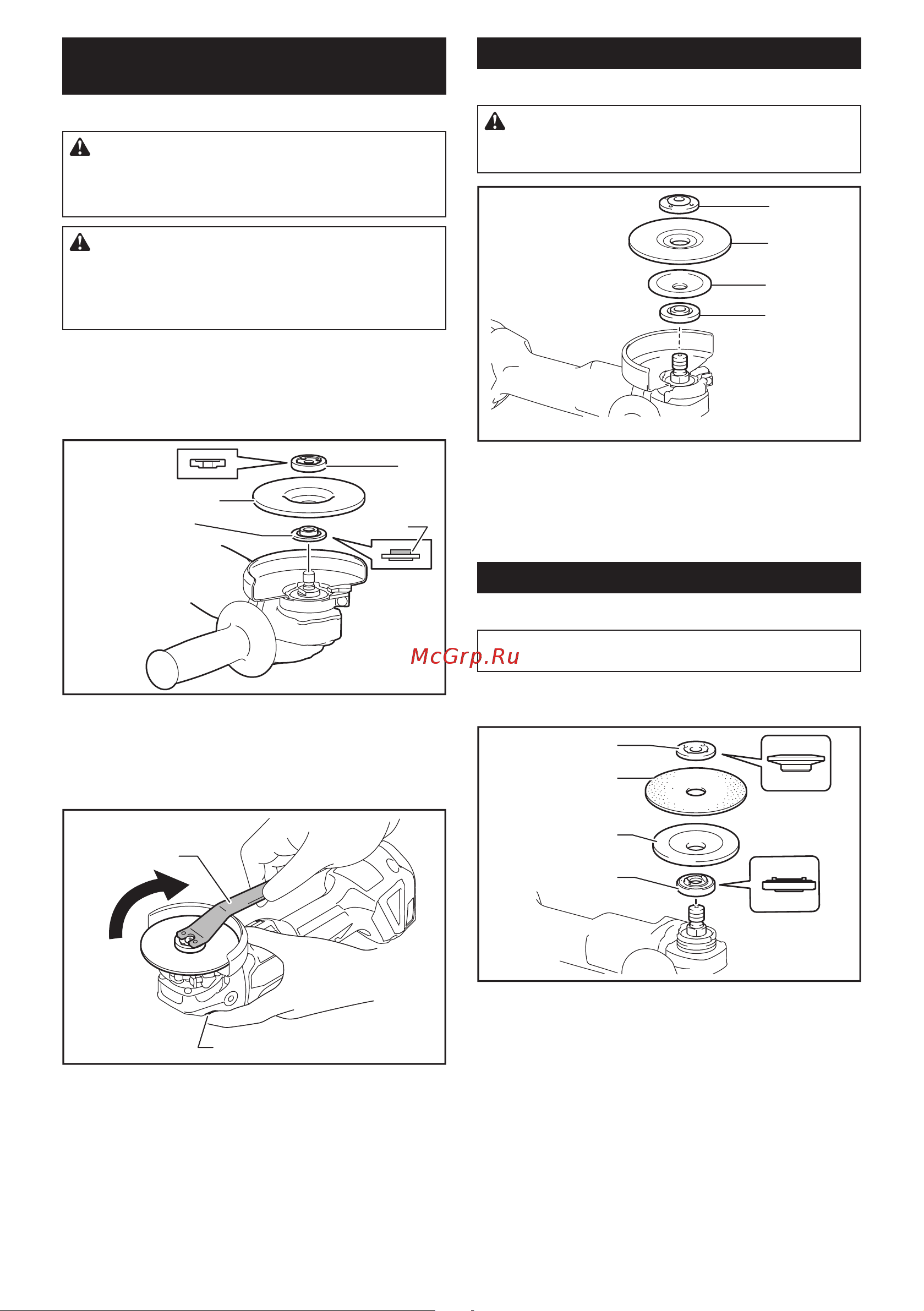 McGrp.Ru