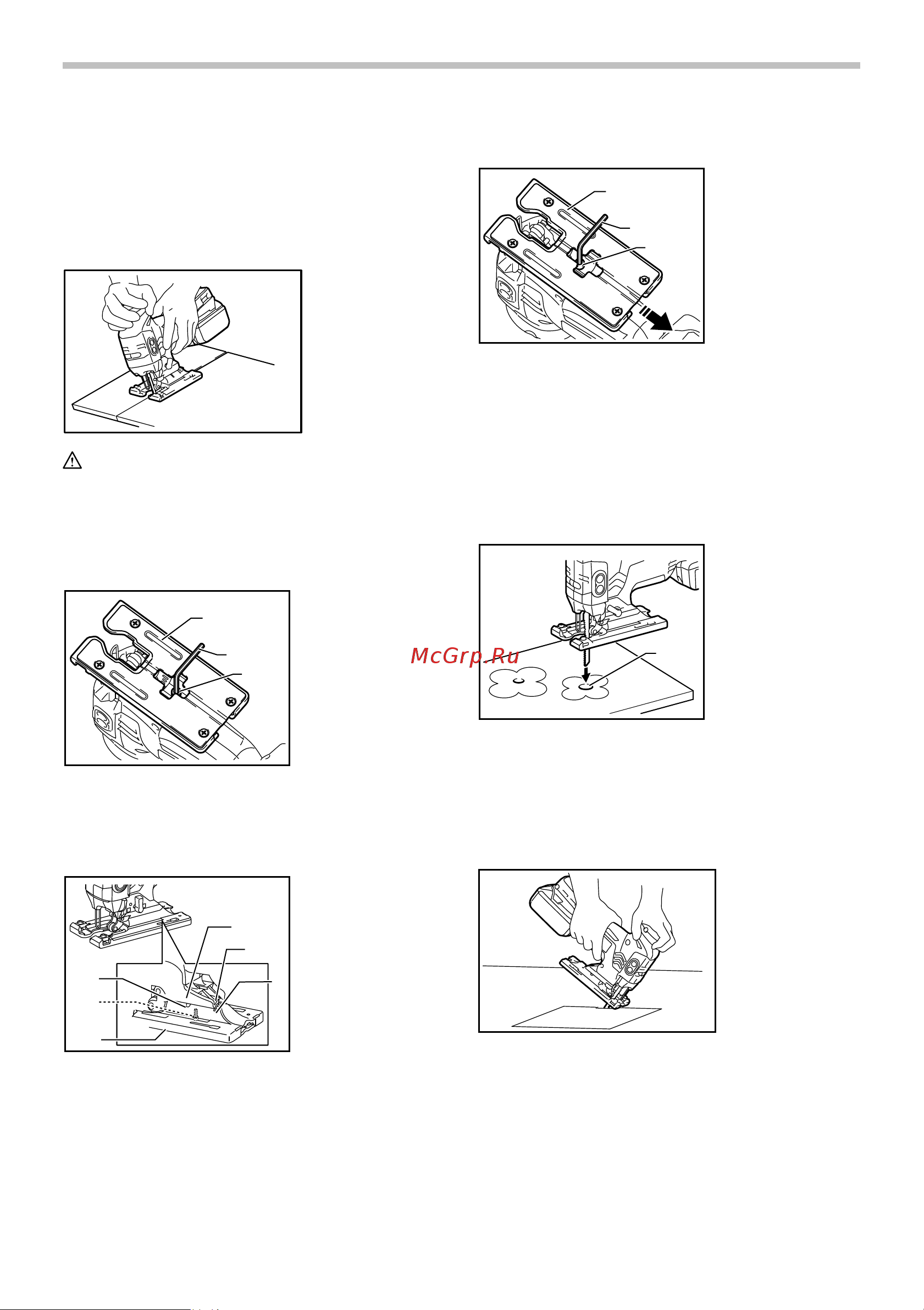 McGrp.Ru