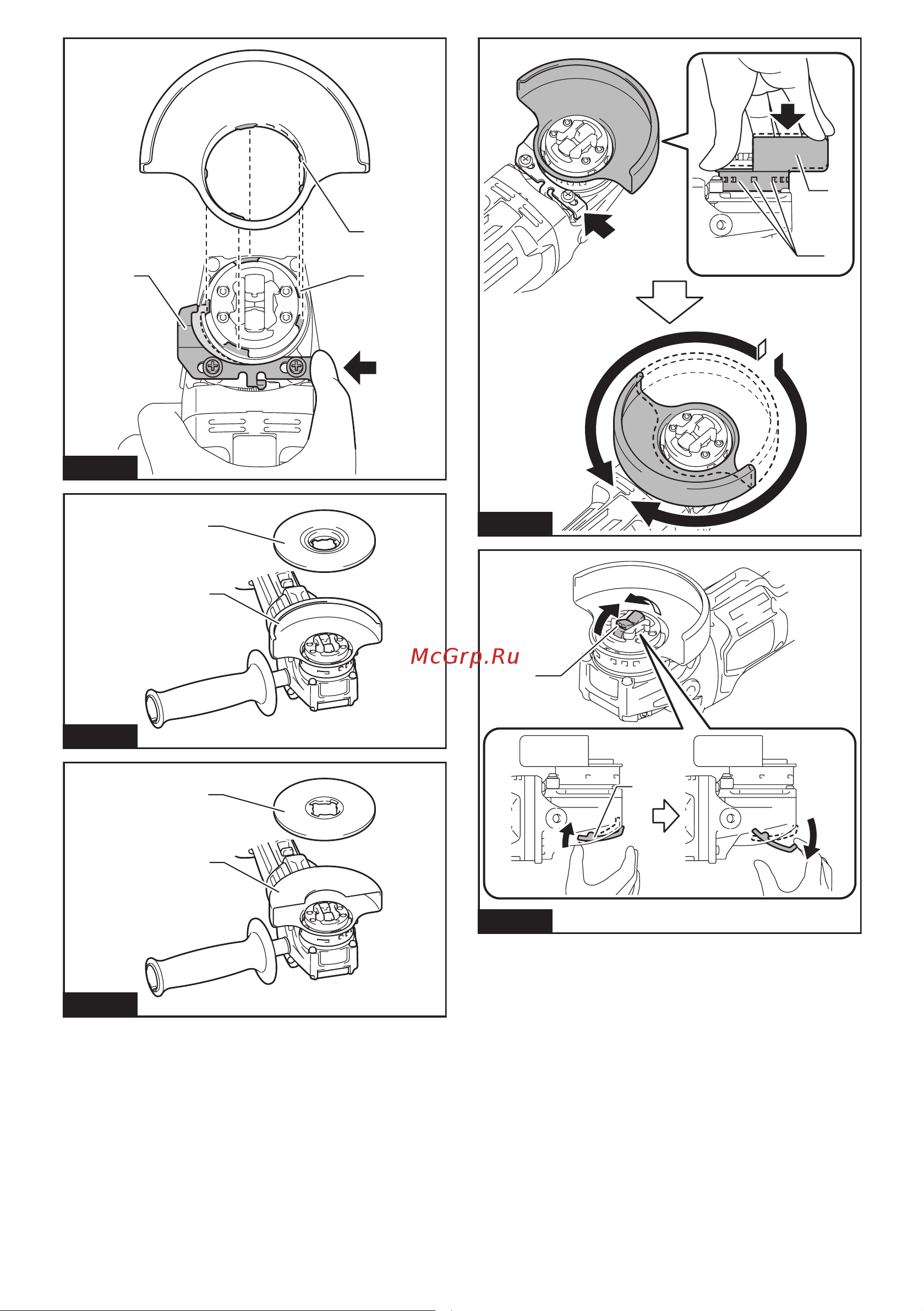 McGrp.Ru