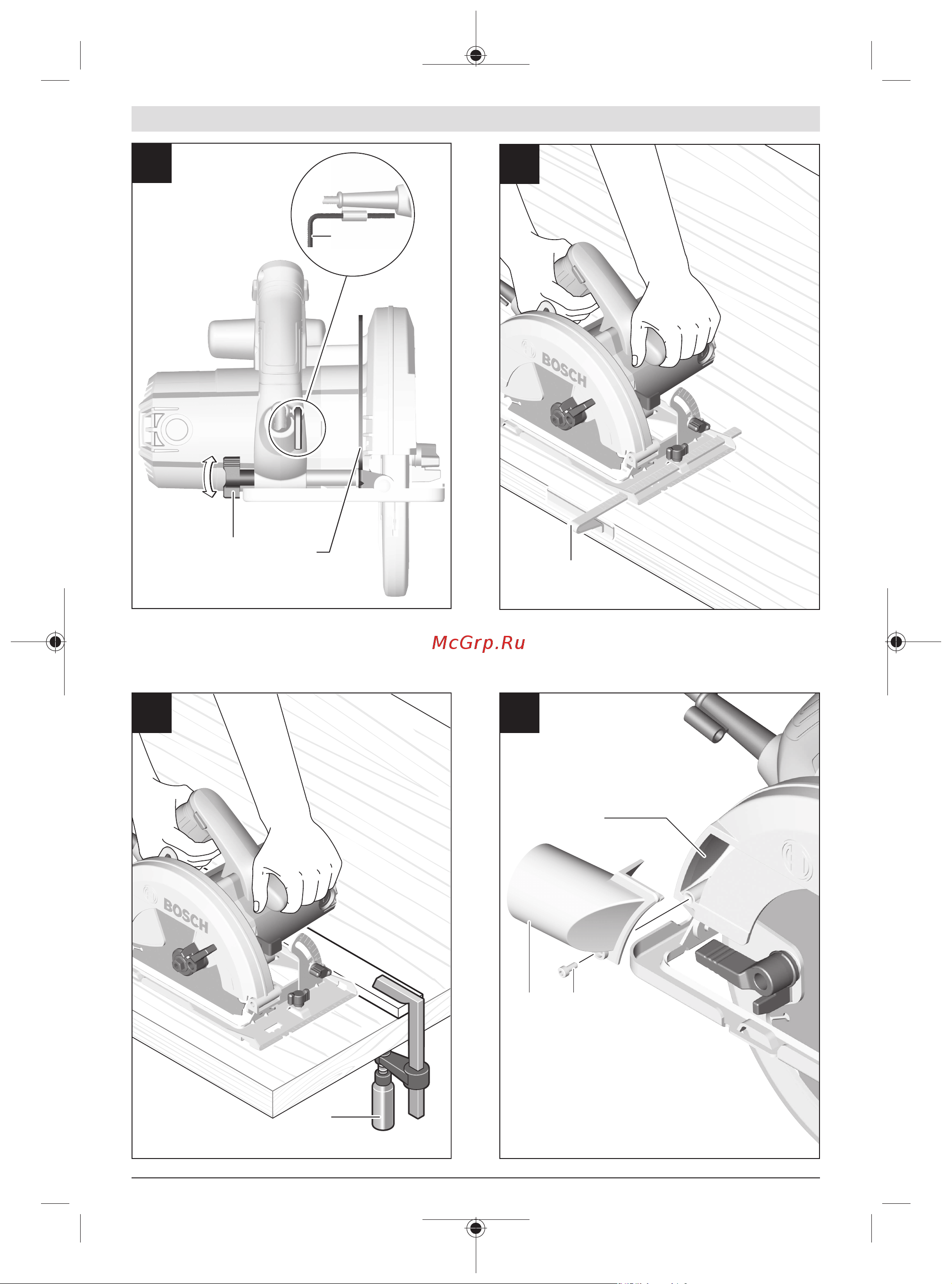 BOSCH

McGrp.Ru

BOSCH