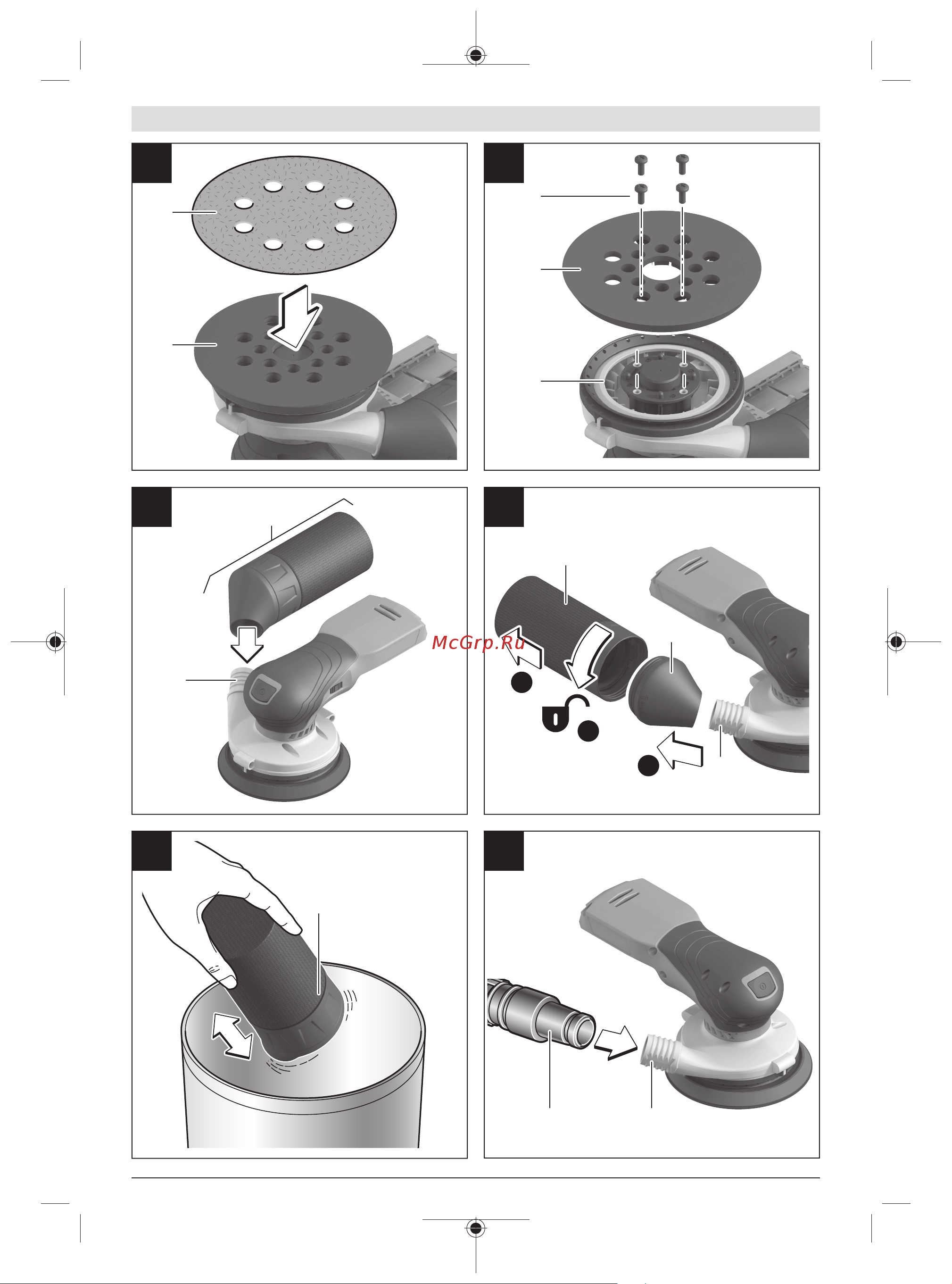 McGrp.Ru