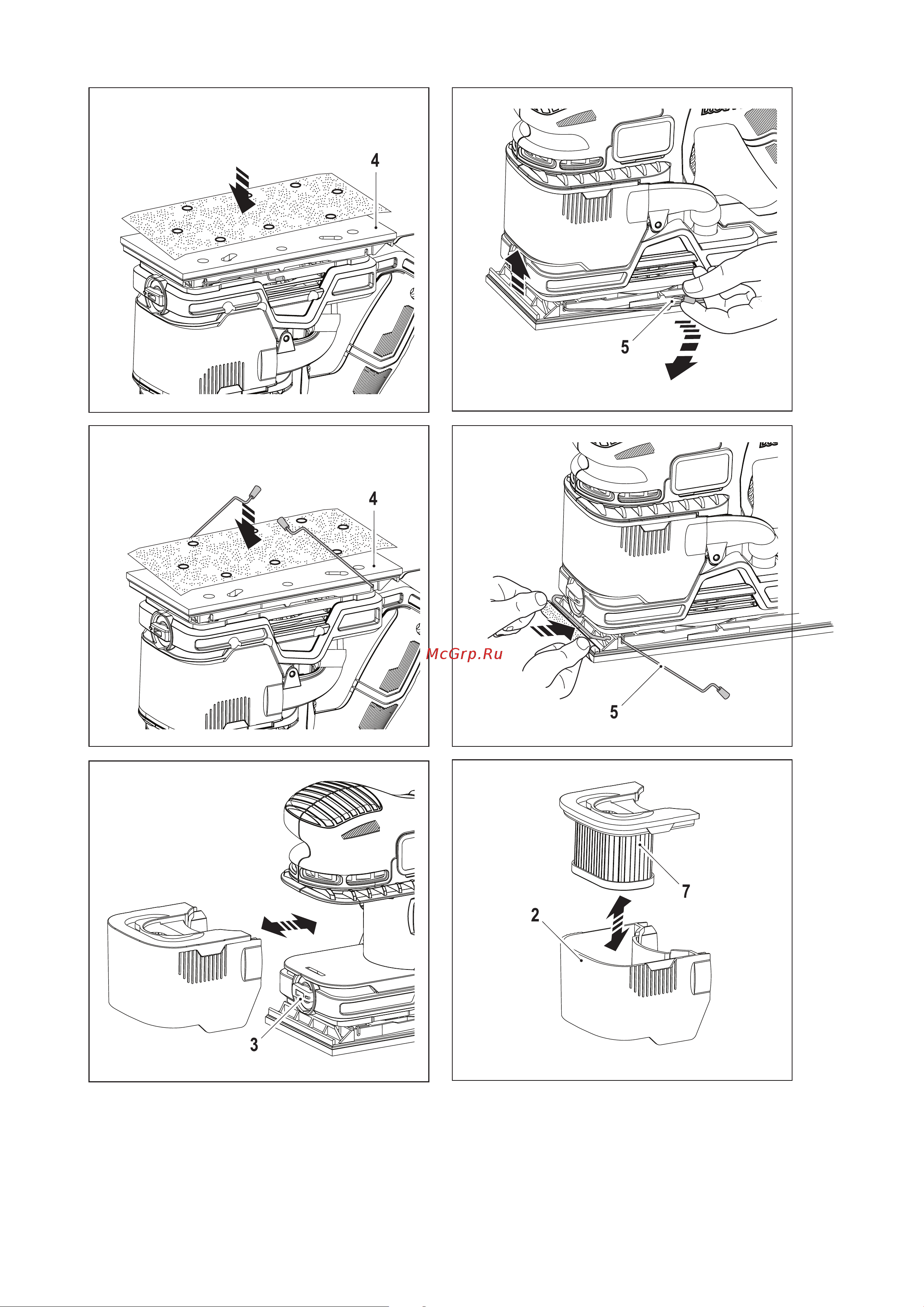 4

5

4

McGrp.Ru

5

3

7

2