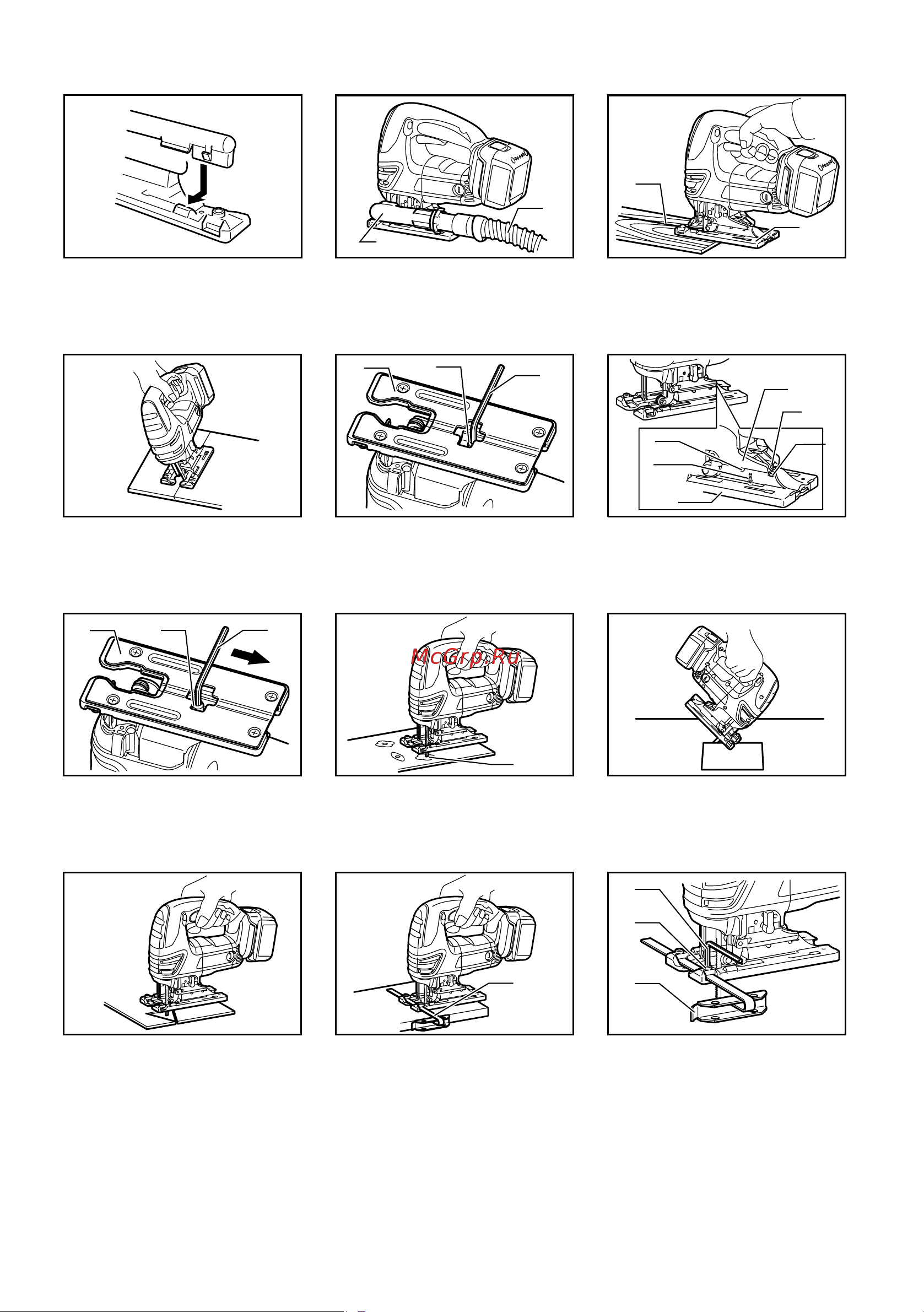 McGrp.Ru