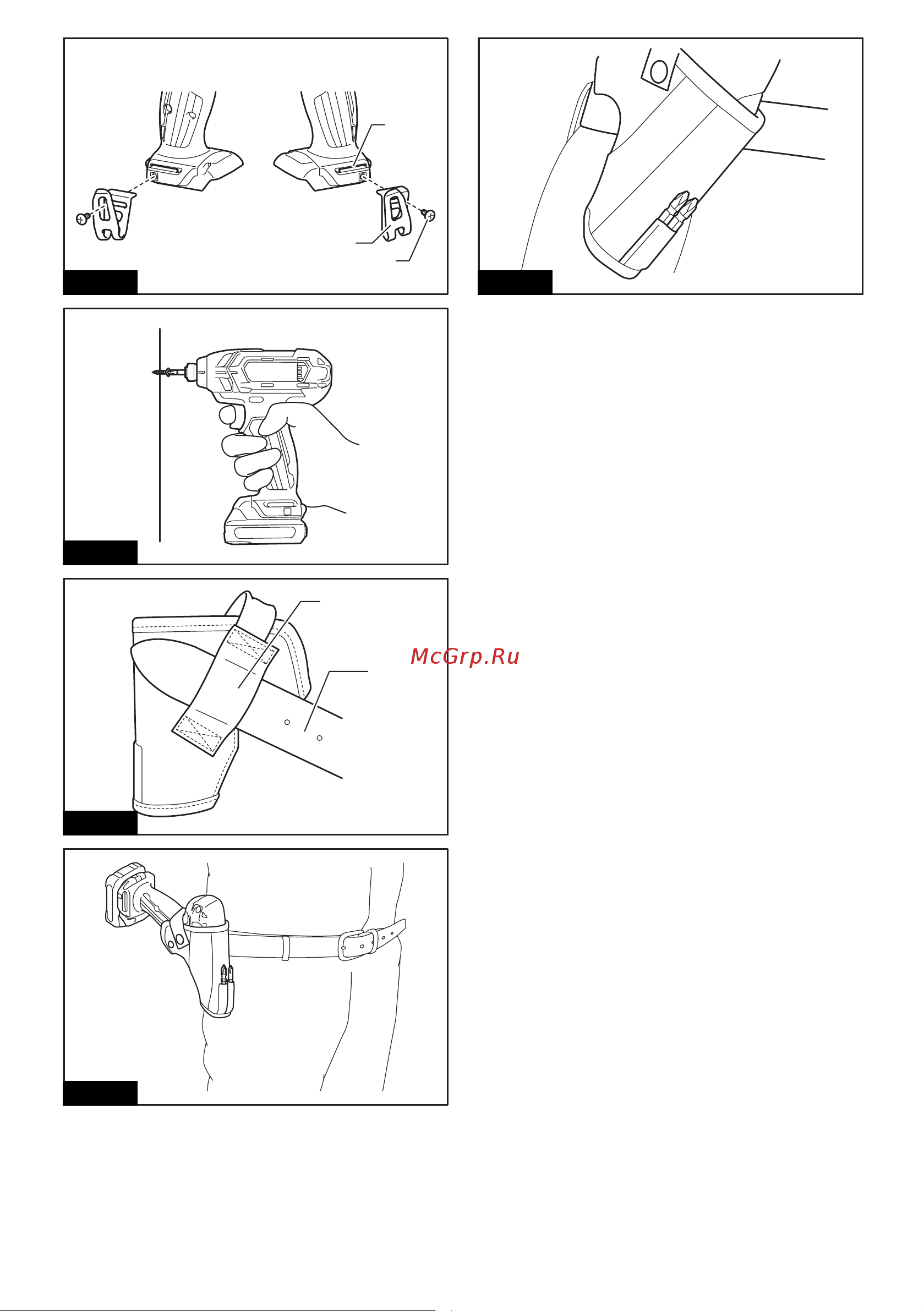 McGrp.Ru