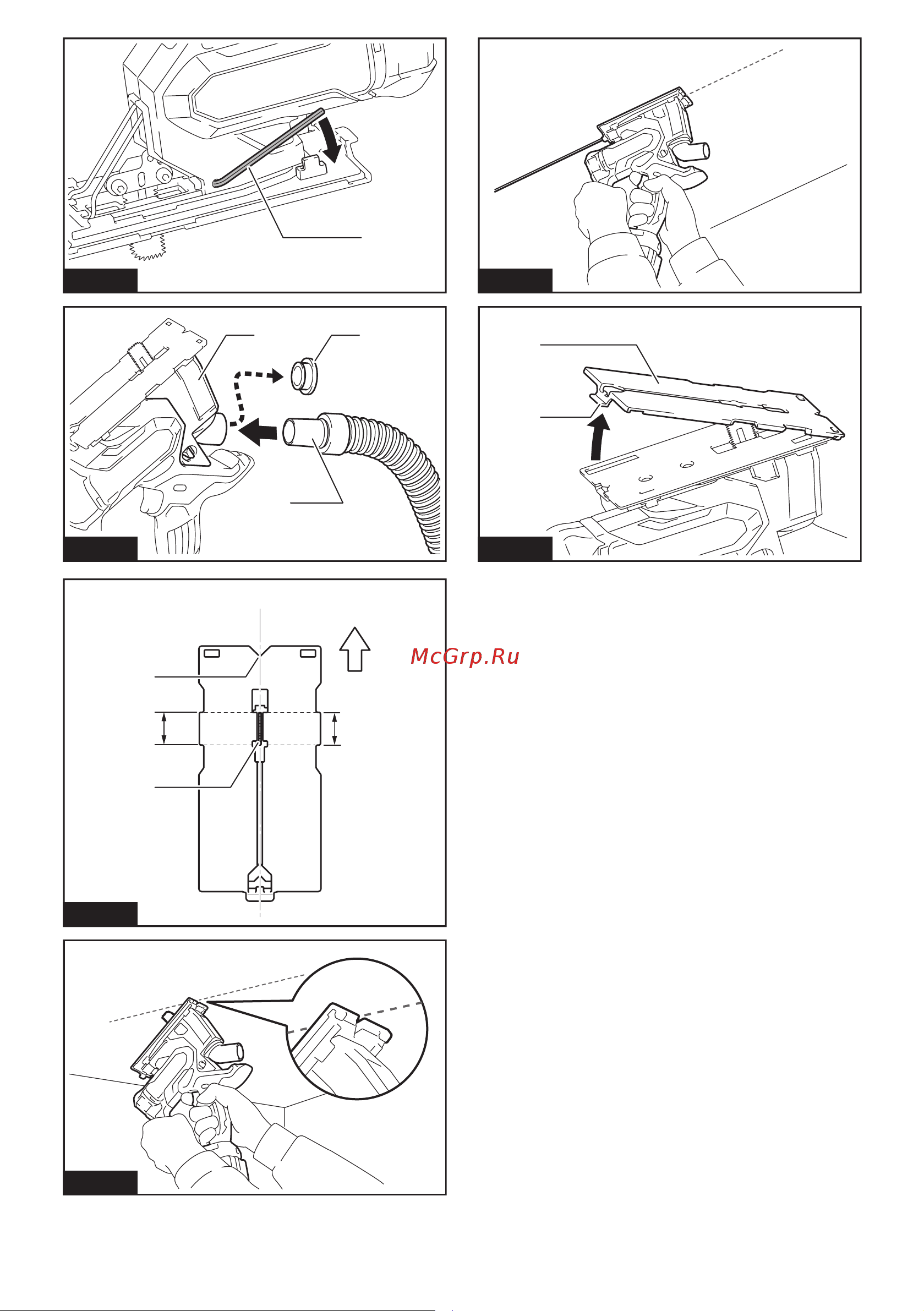 McGrp.Ru