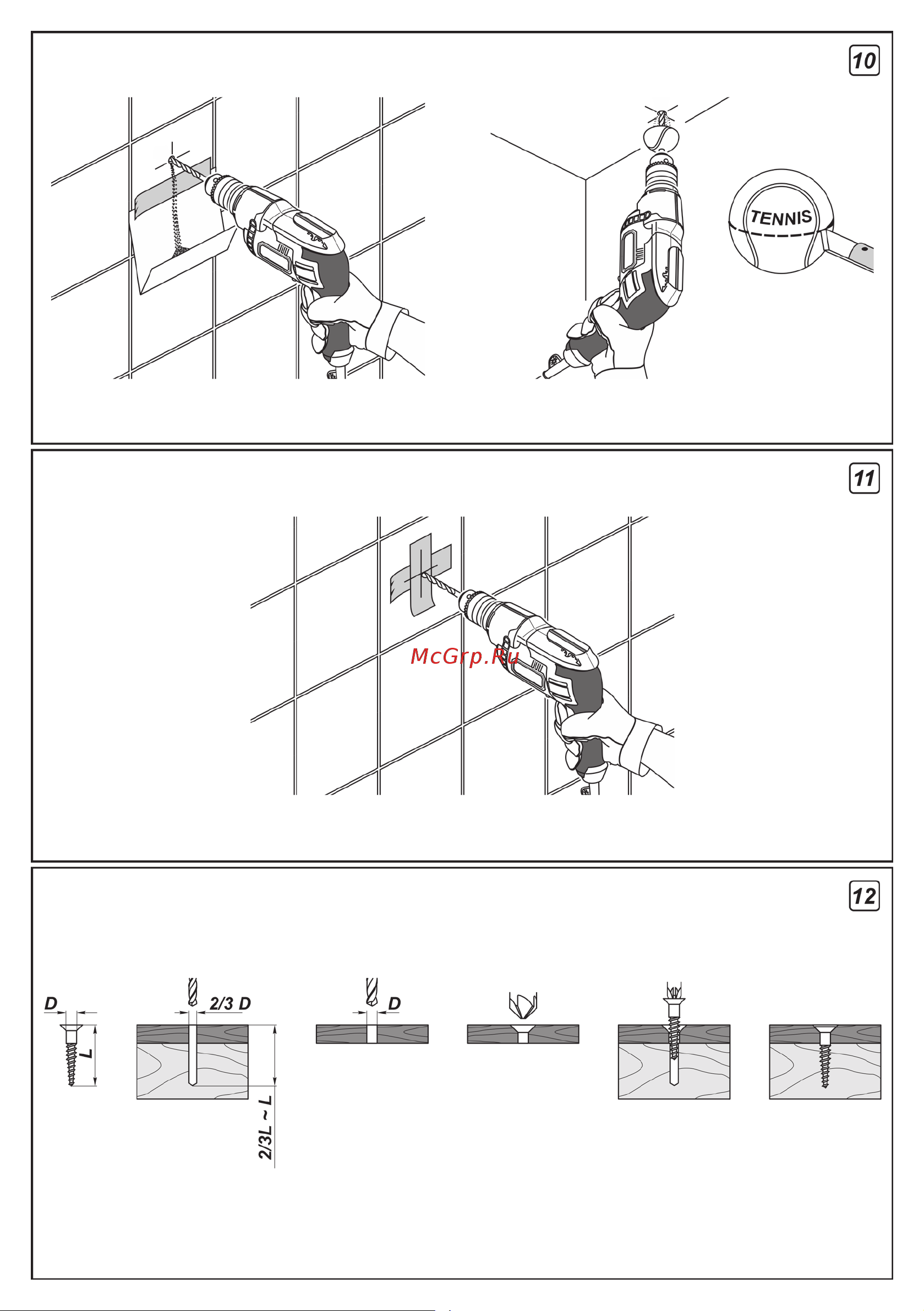 10

TENNIS

11

McGrp.Ru

12

D

L

2/3 D

2/3L ~ L

D