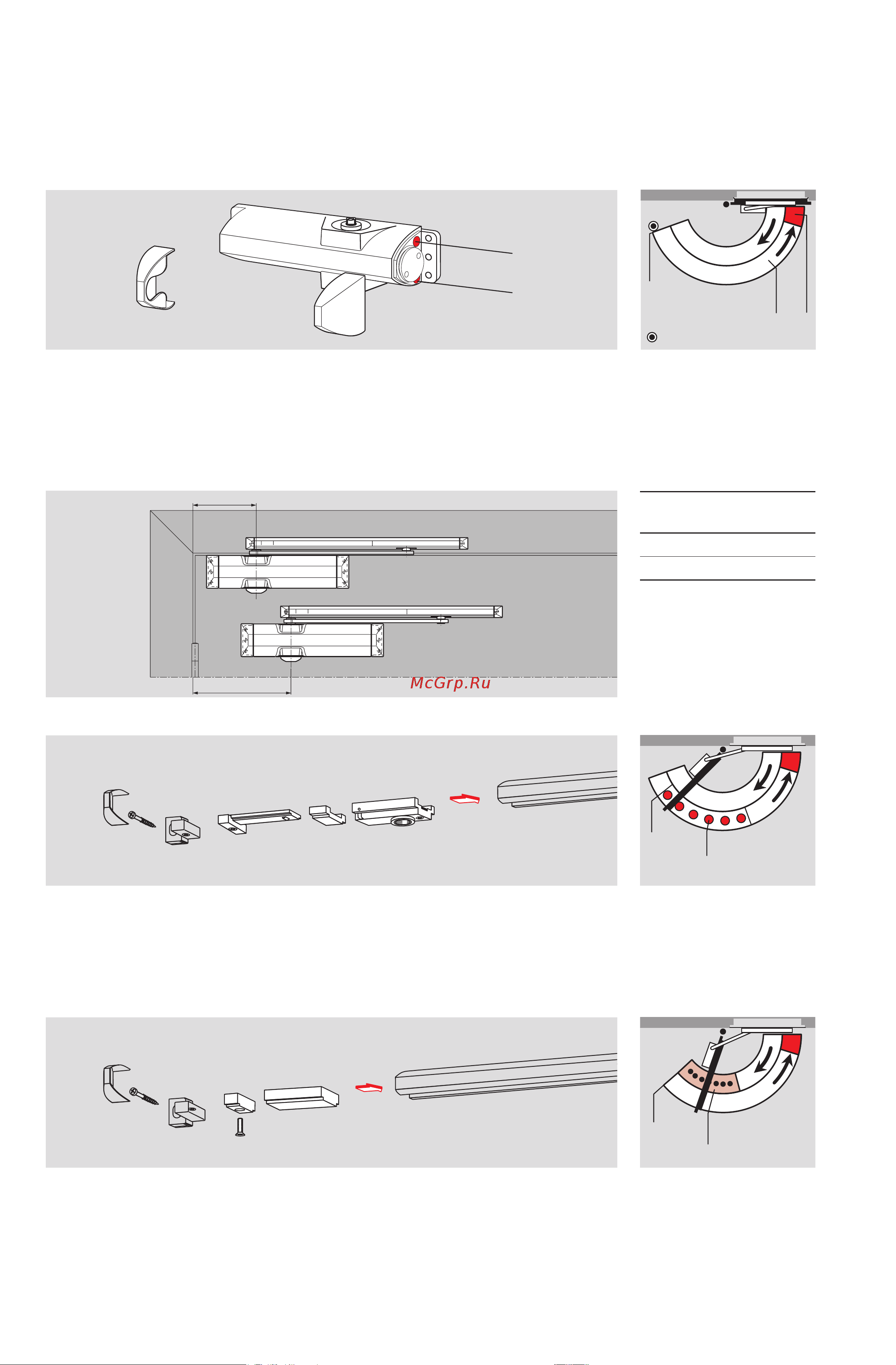 McGrp.Ru