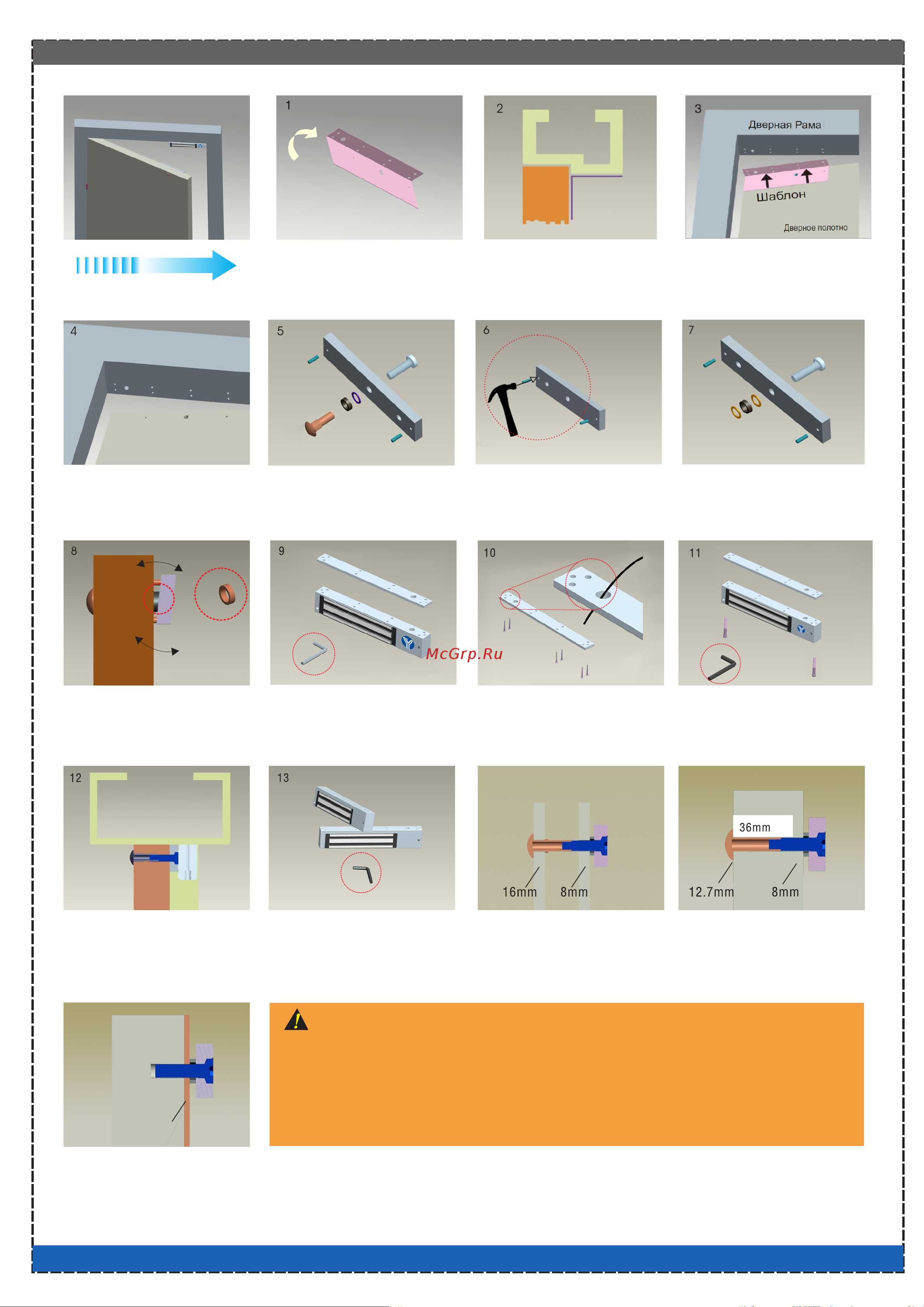 1

2

3
Дверная Рама
Шаблон
Дверное полотно

4

5

6

7

8

9

10

11

McGrp.Ru

12

13

16mm 8mm

36mm
12.7mm 8mm