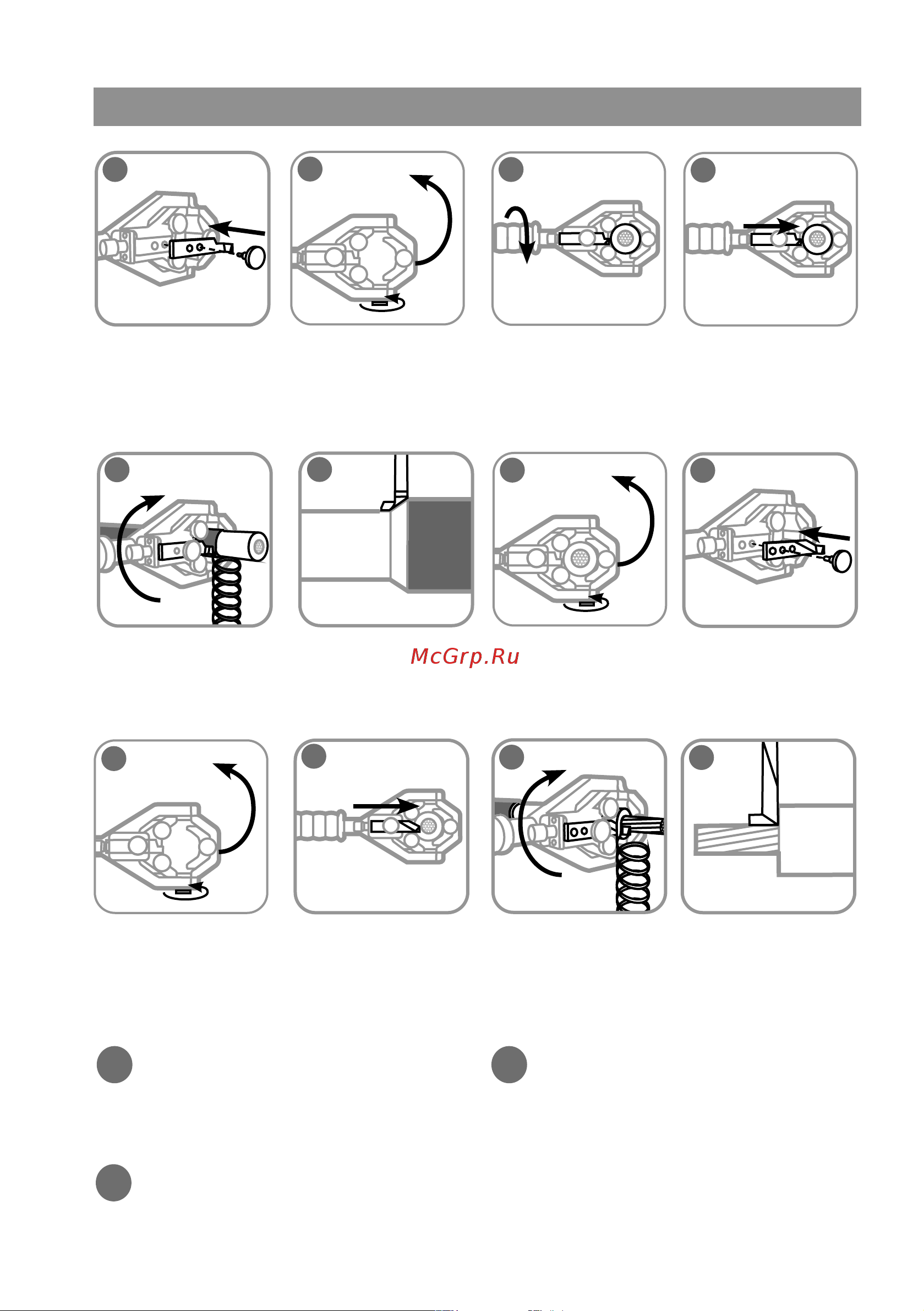 McGrp.Ru