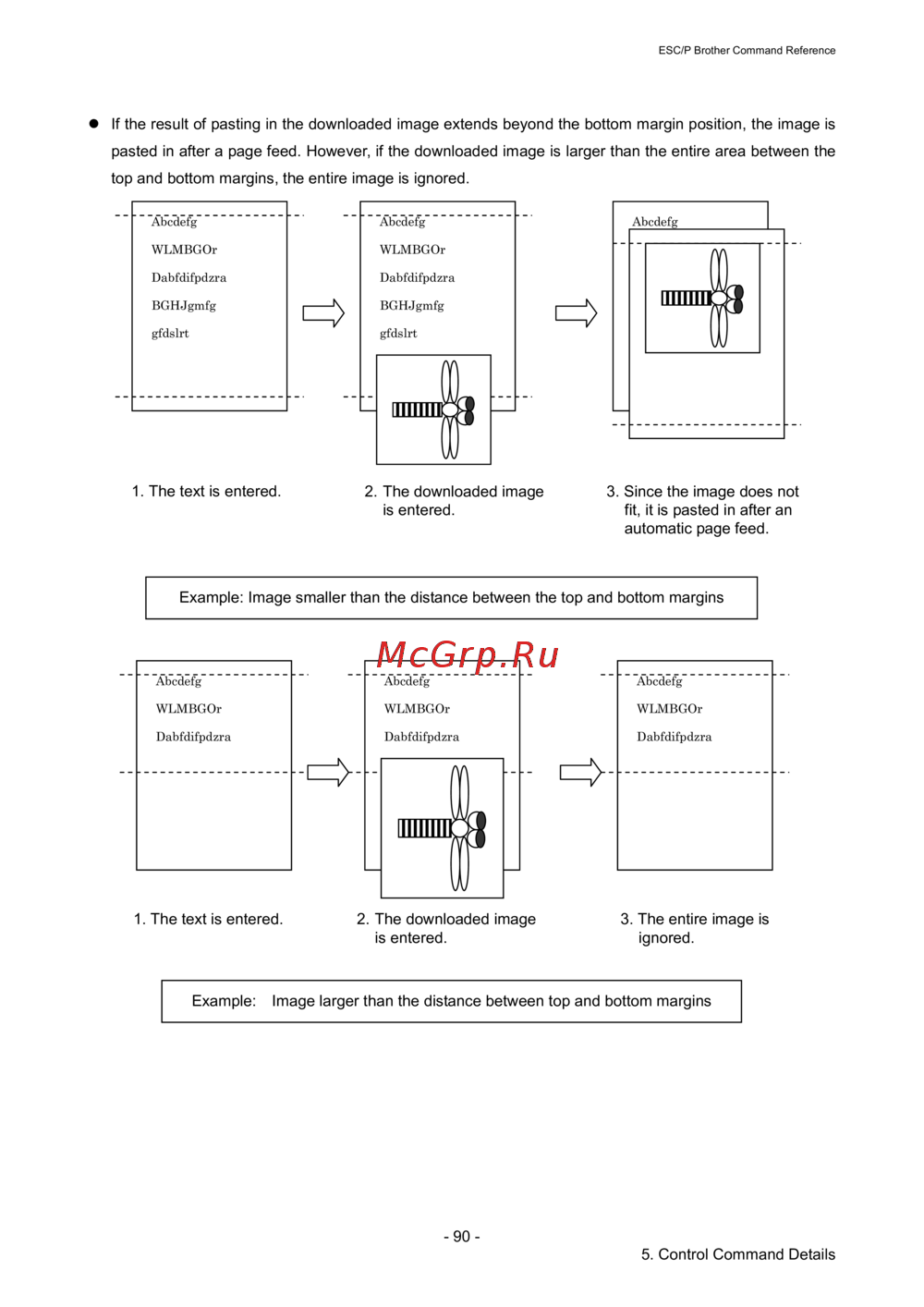 ESC/P Brother Command Reference

● If the result of pasting in the downloaded image extends beyond the bottom margin position, the image is pasted in after a page feed. However, if the downloaded image is larger than the entire area between the top and bottom margins, the entire image is ignored.

Abcdefg
WLMBGOr
Dabfdifpdzra
BGHJgmfg
gfdslrt

Abcdefg
WLMBGOr
Dabfdifpdzra
BGHJgmfg
gfdslrt

Abcdefg

1. The text is entered.

2. The downloaded image is entered.

3. Since the image does not fit, it is pasted in after an automatic page feed.

Example: Image smaller than the distance between the top and bottom margins

McGrp.Ru

Abcdefg
WLMBGOr
Dabfdifpdzra

Abcdefg
WLMBGOr
Dabfdifpdzra

Abcdefg
WLMBGOr
Dabfdifpdzra

1. The text is entered.

2. The downloaded image is entered.

3. The entire image is ignored.

Example: Image larger than the distance between top and bottom margins

- 90 -

5. Control Command Details